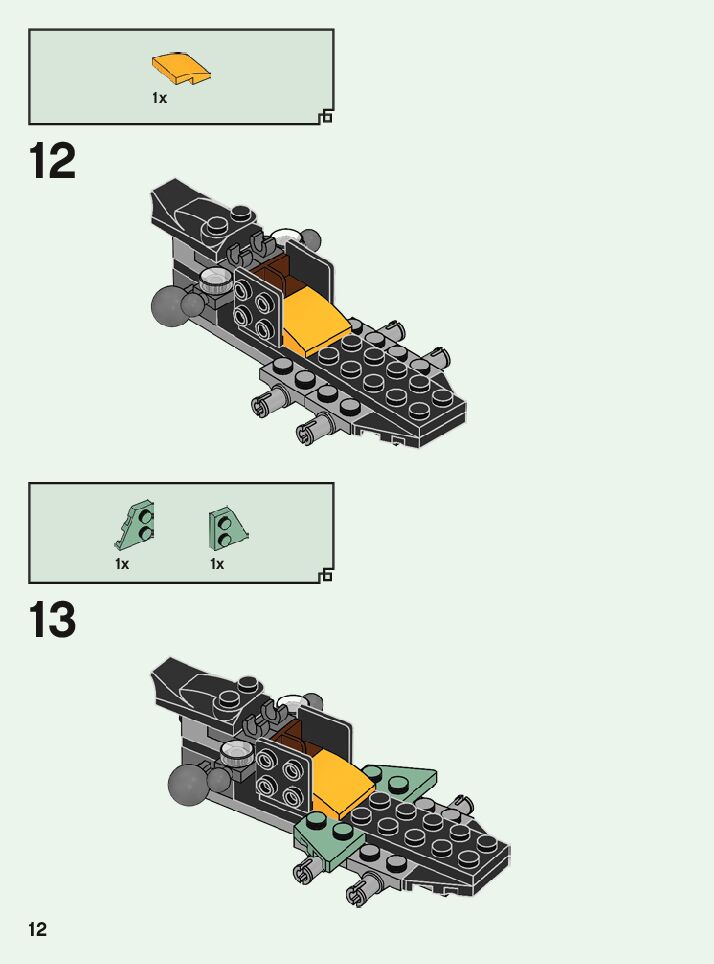 1x

12

1x

1x

13

12