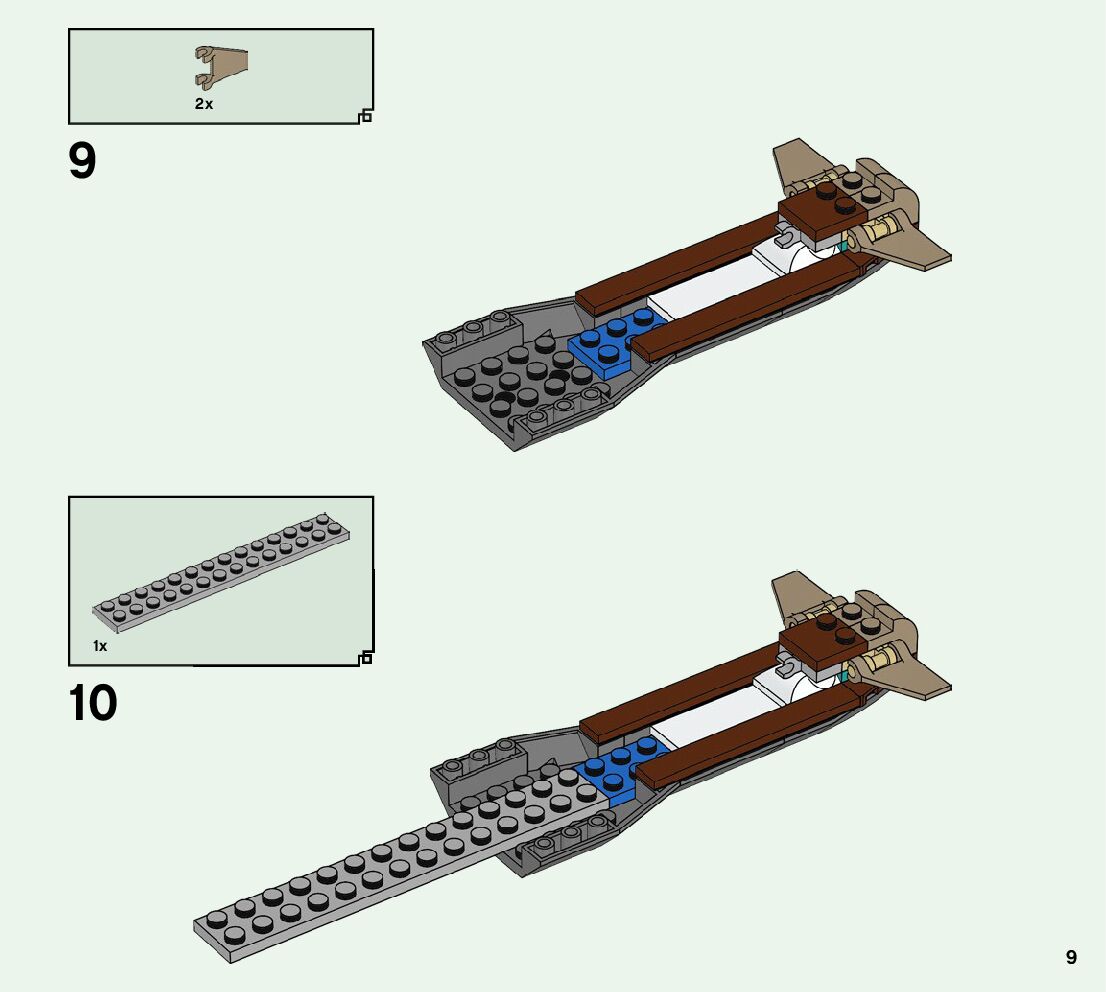 2x

9

1x

10

9