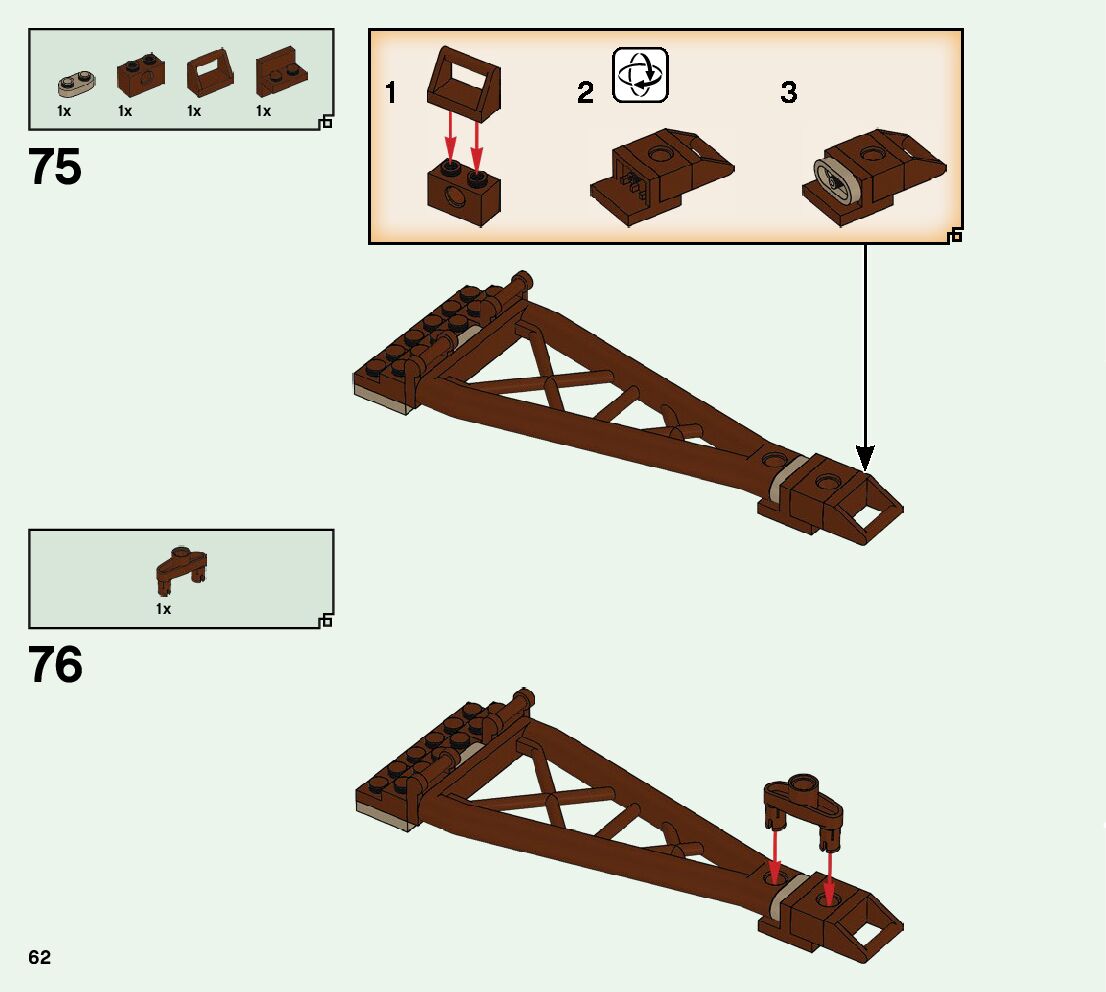 1x 1x 1x 1x

75

1

2

3

1x

76

62