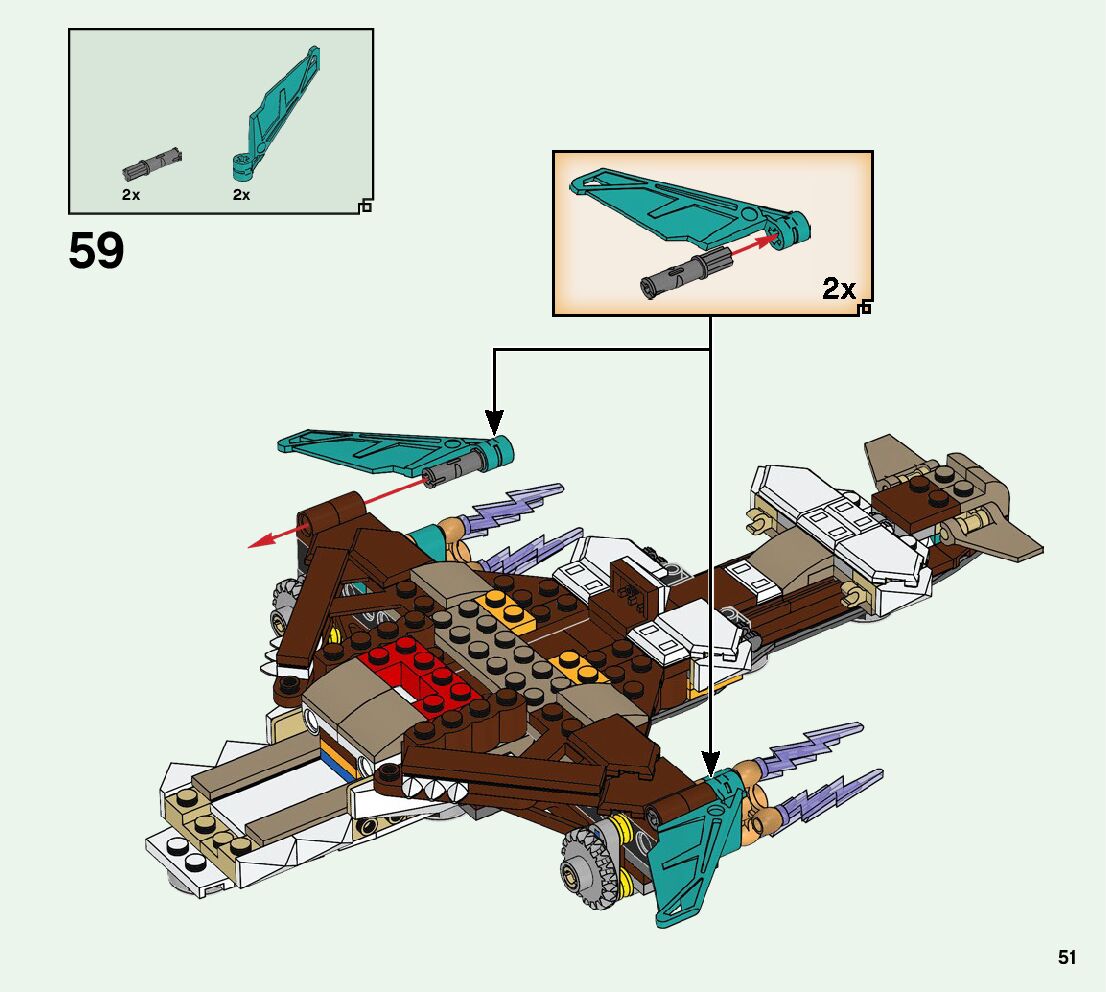 2x 2x

59

2x

51