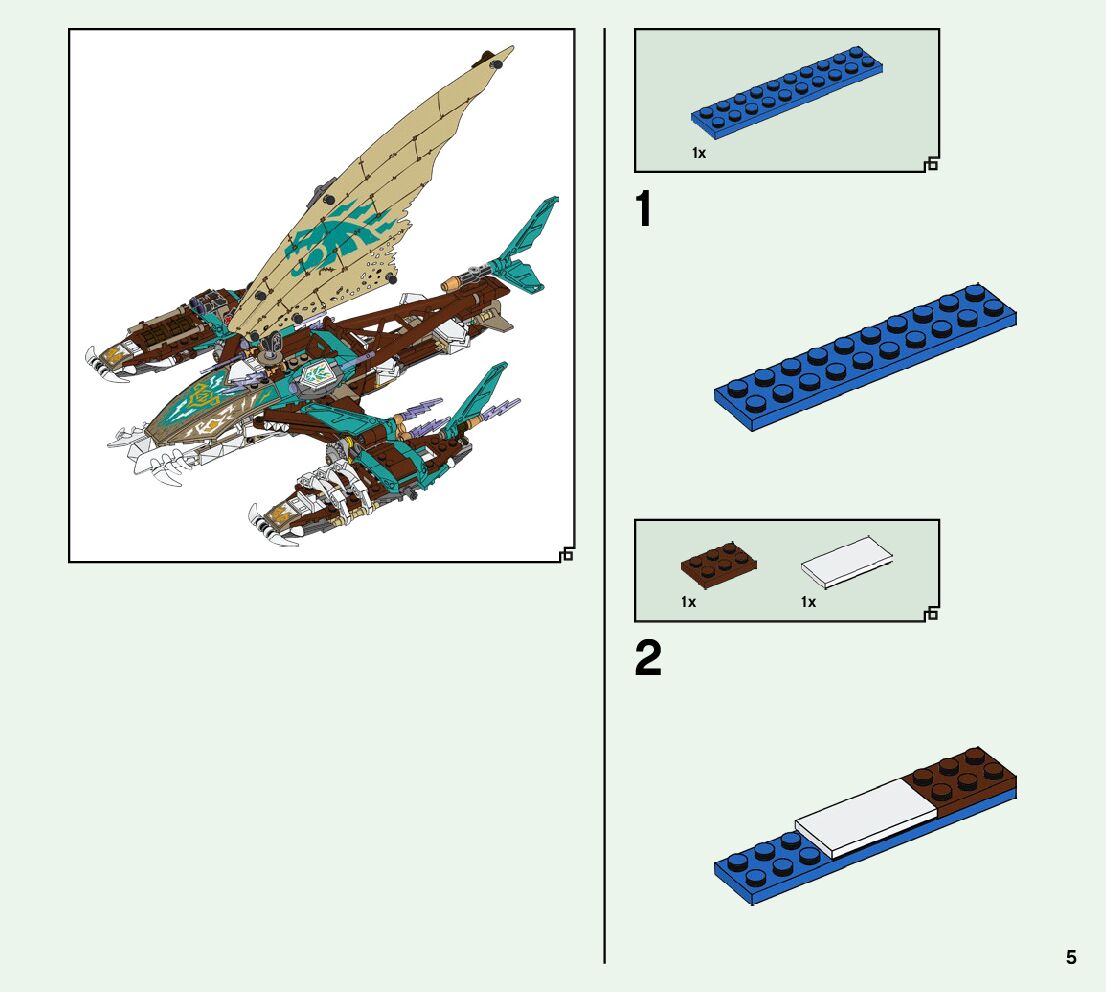 1x

1

1x
1x

2

5