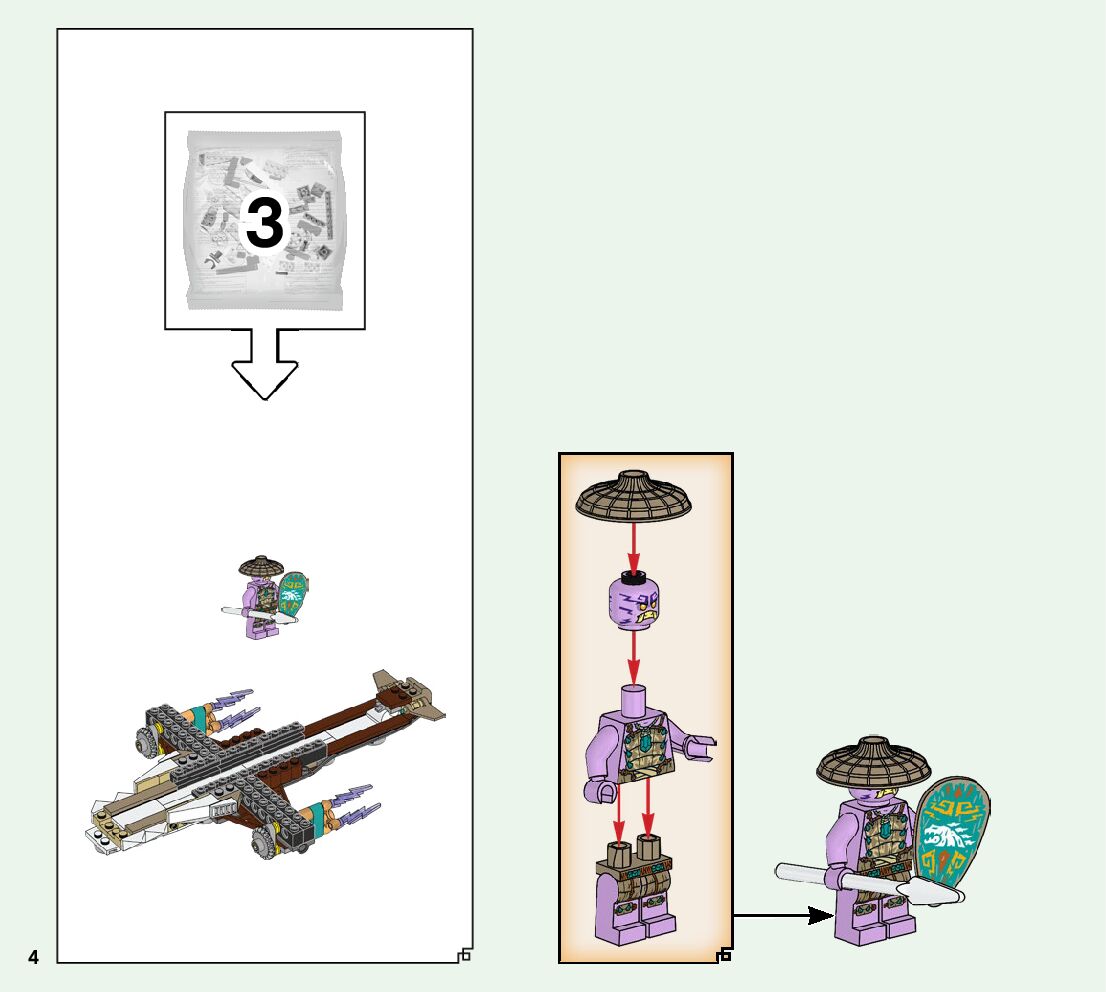 3

4