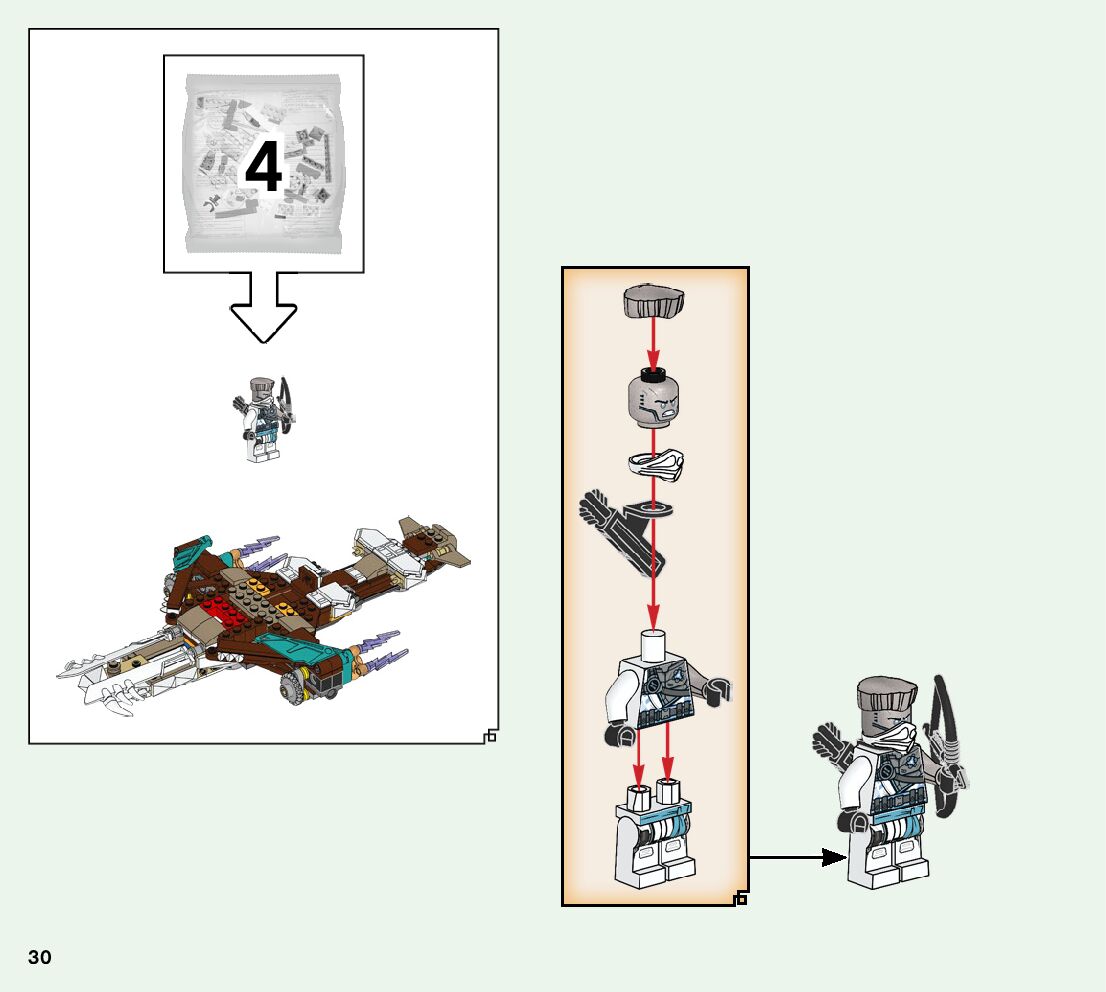 4

30