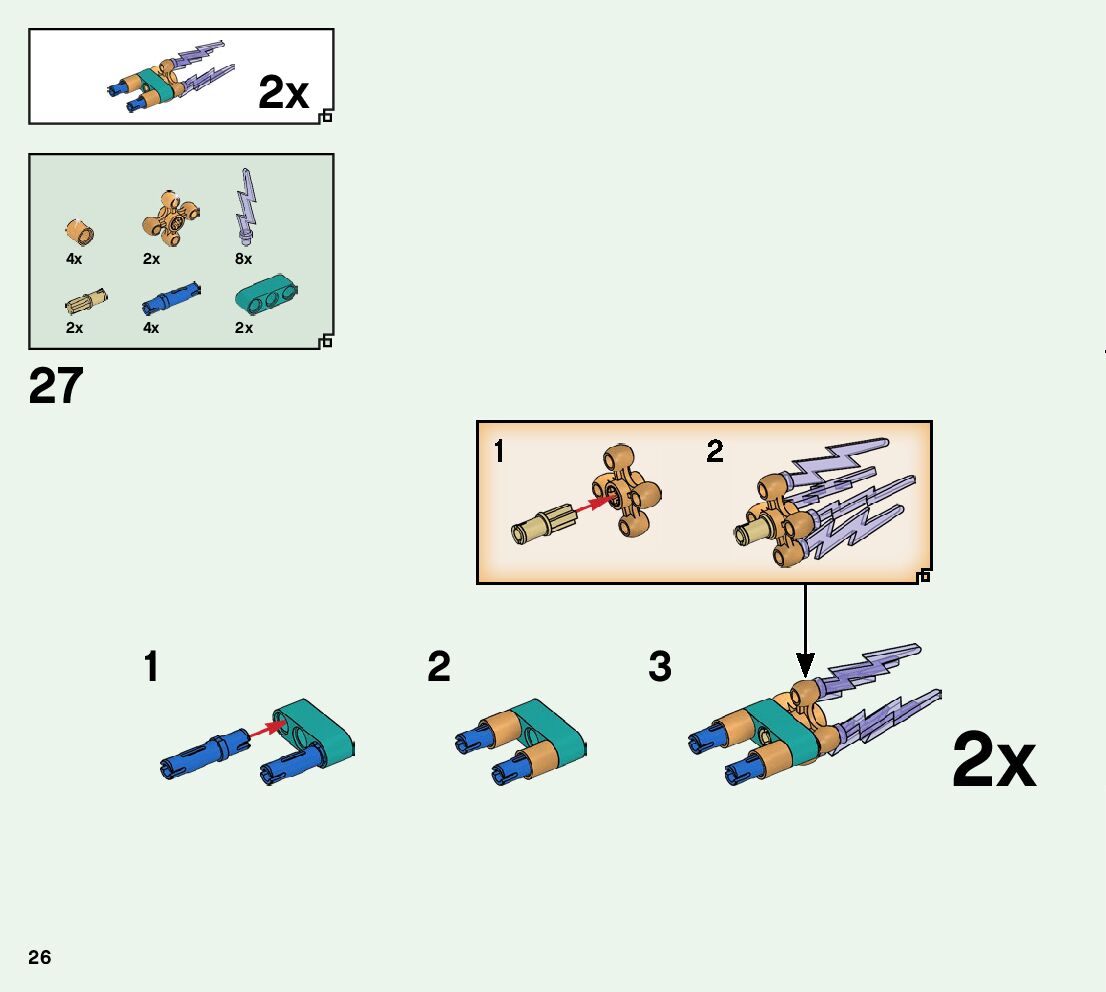 2x

4x
2x
8x
2x
4x
2x

27

1
2

1
2
3
2x

26