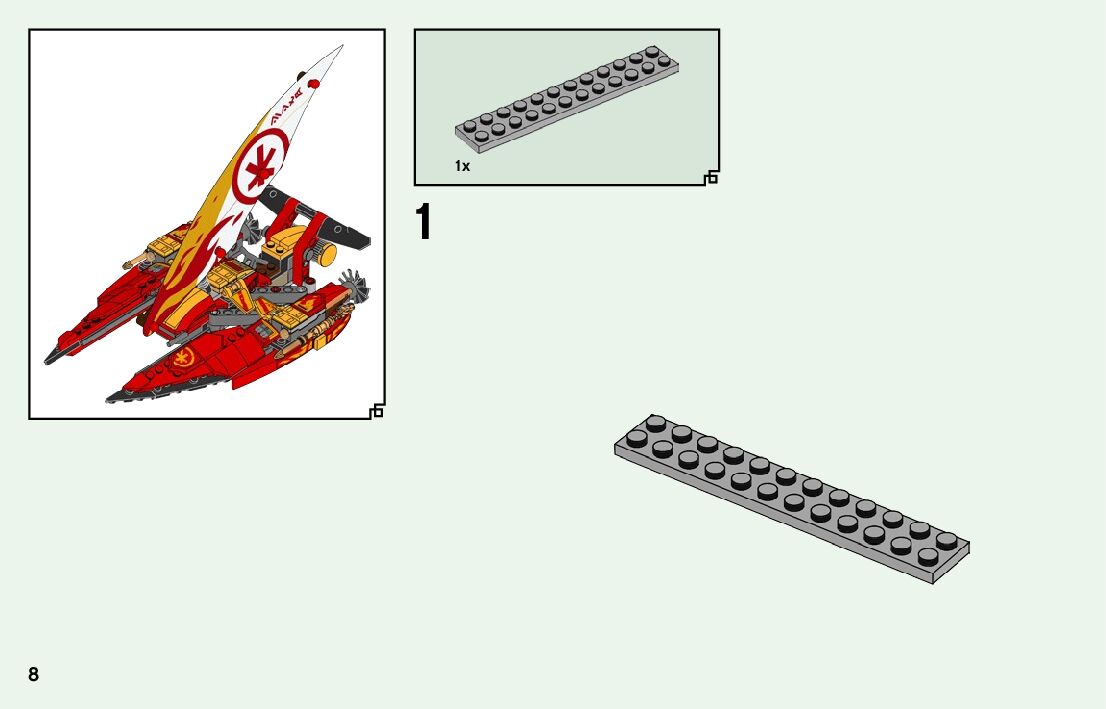 1x

1

8