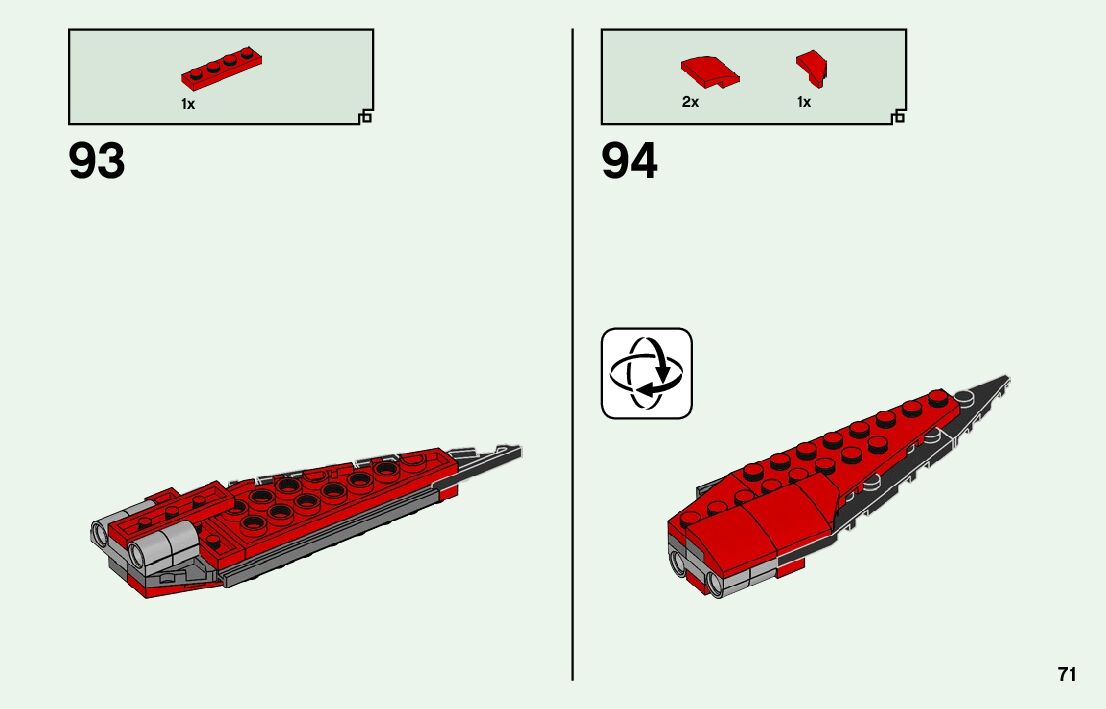 1x

93

2x 1x

94

71