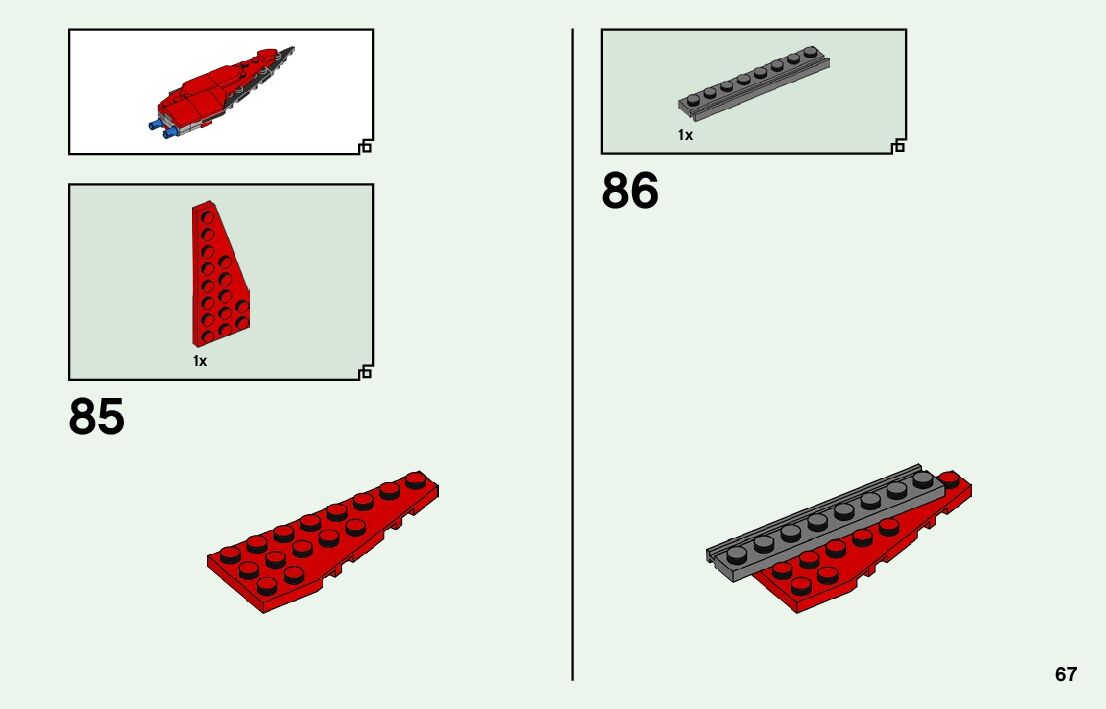 1x

85

1x

86

67