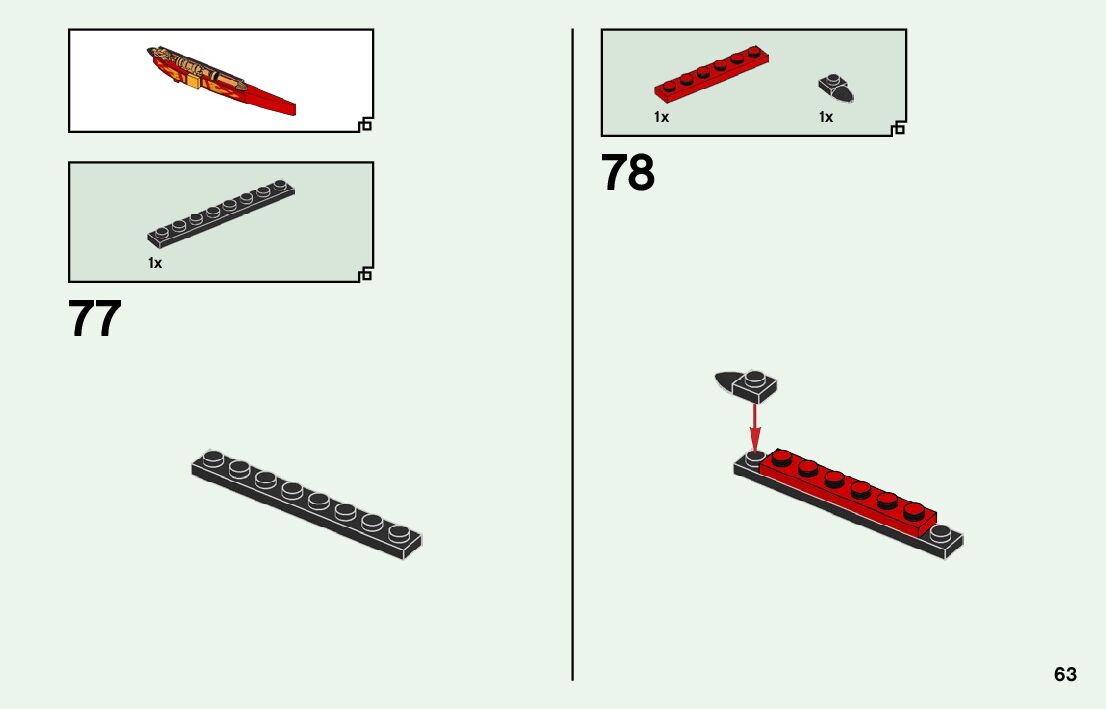 1x

77

1x

1x

78

63