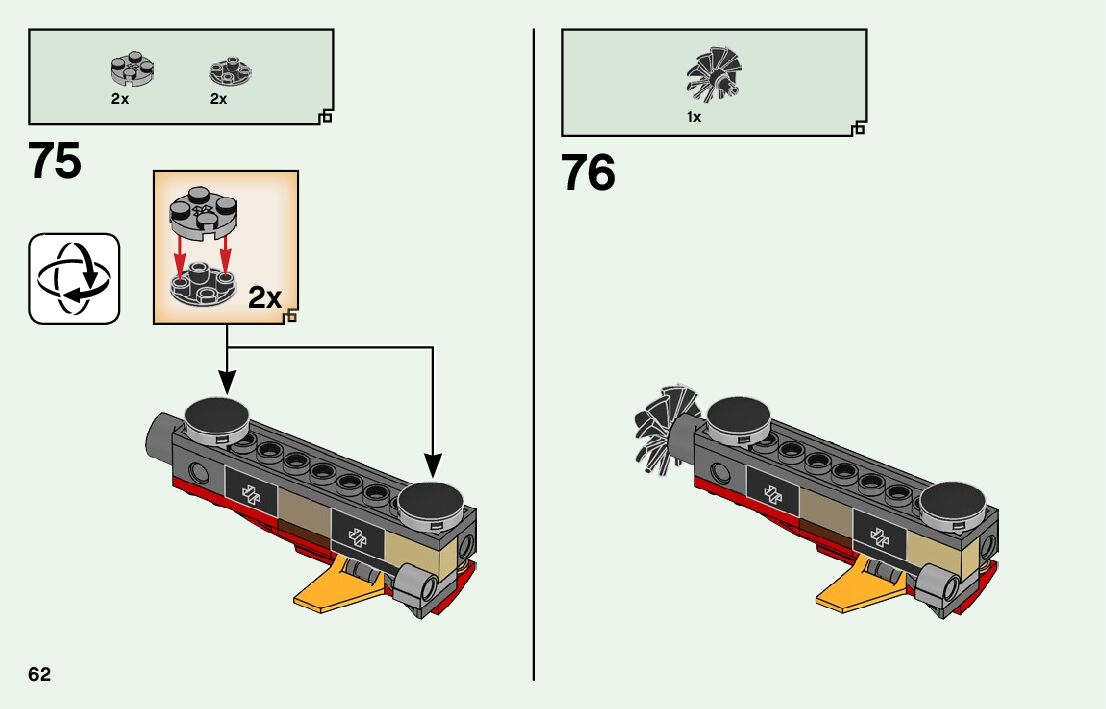 2x 2x

75

2x

1x

76

62