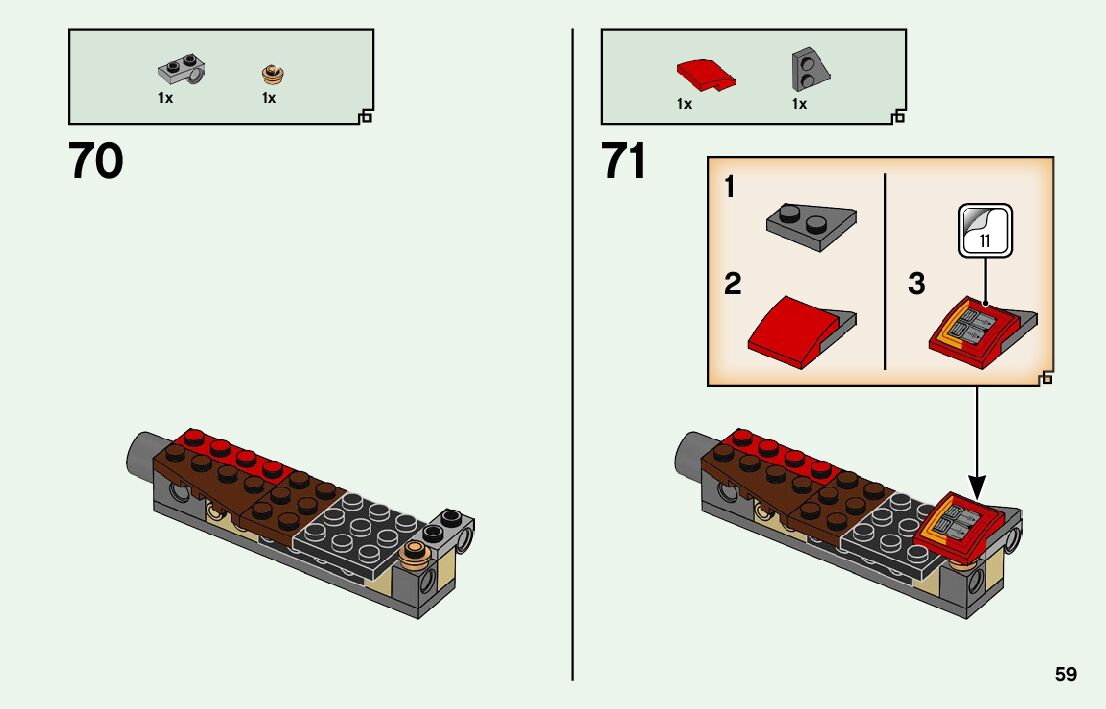 1x 1x

70

1x 1x

71

1

2

3

11

59