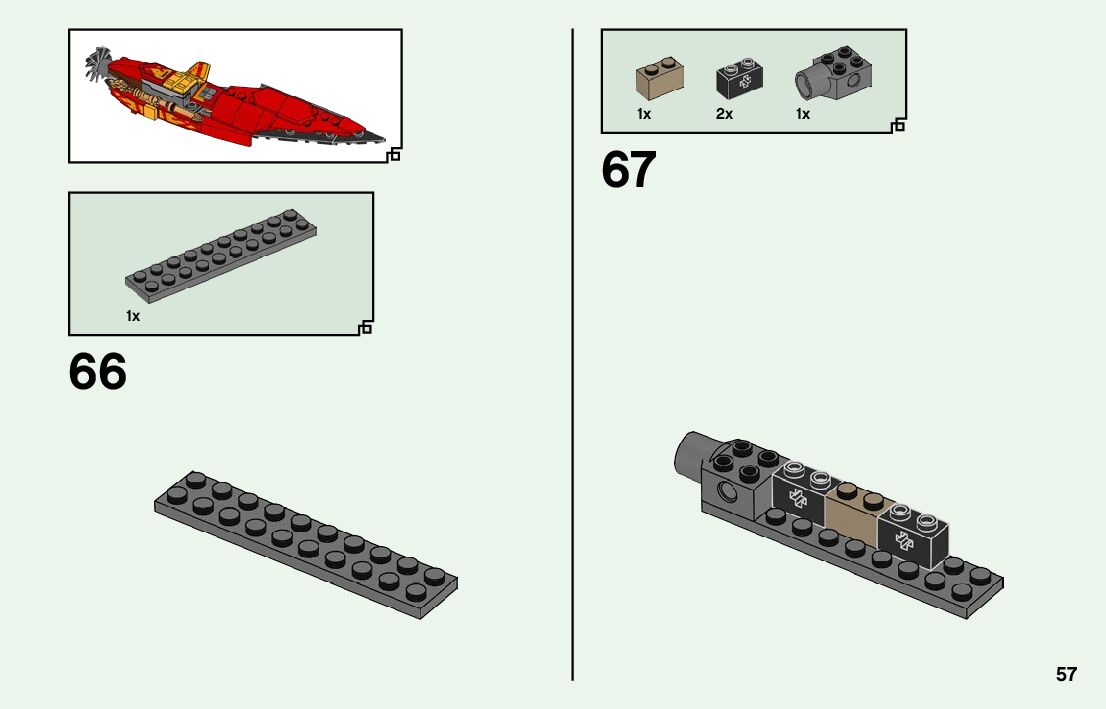 1x

66

1x 2x 1x

67

57