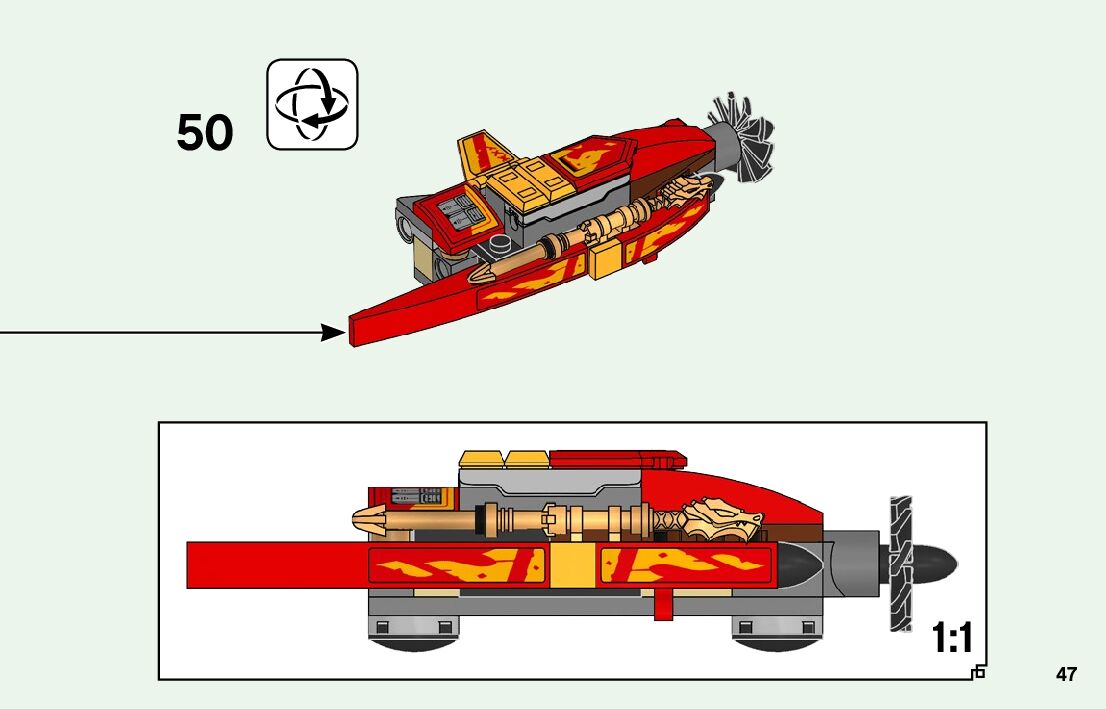 50

1:1

47