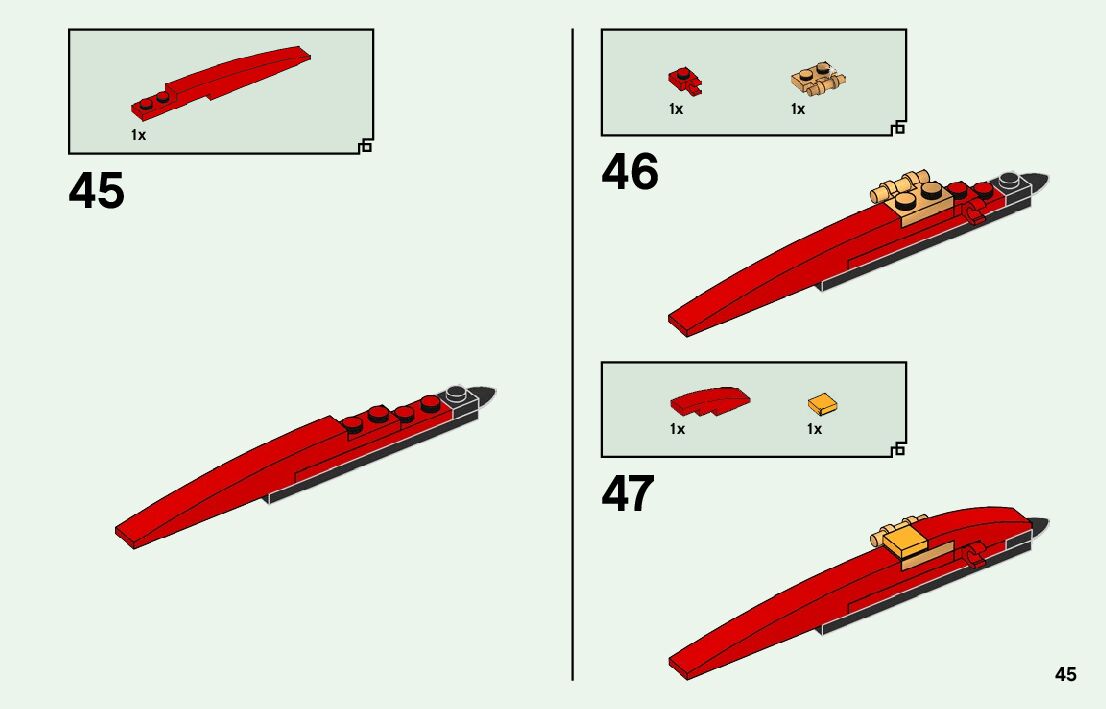 1x

45

1x
1x

46

1x
1x

47

45