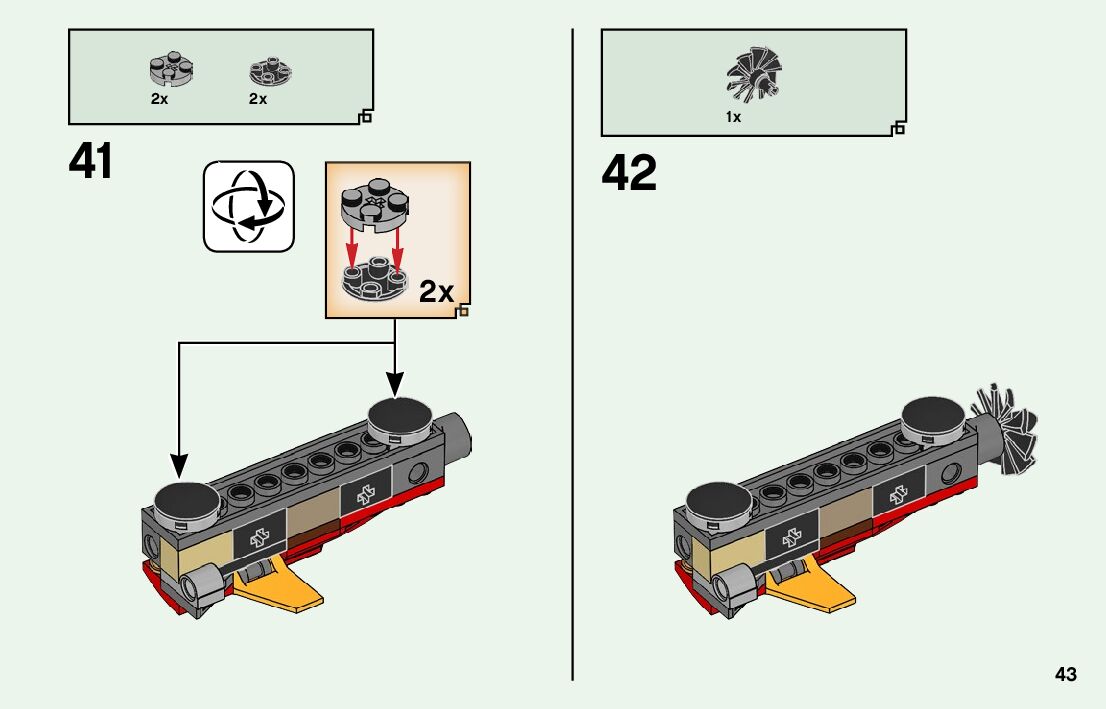 2x 2x

41

2x

1x

42

43