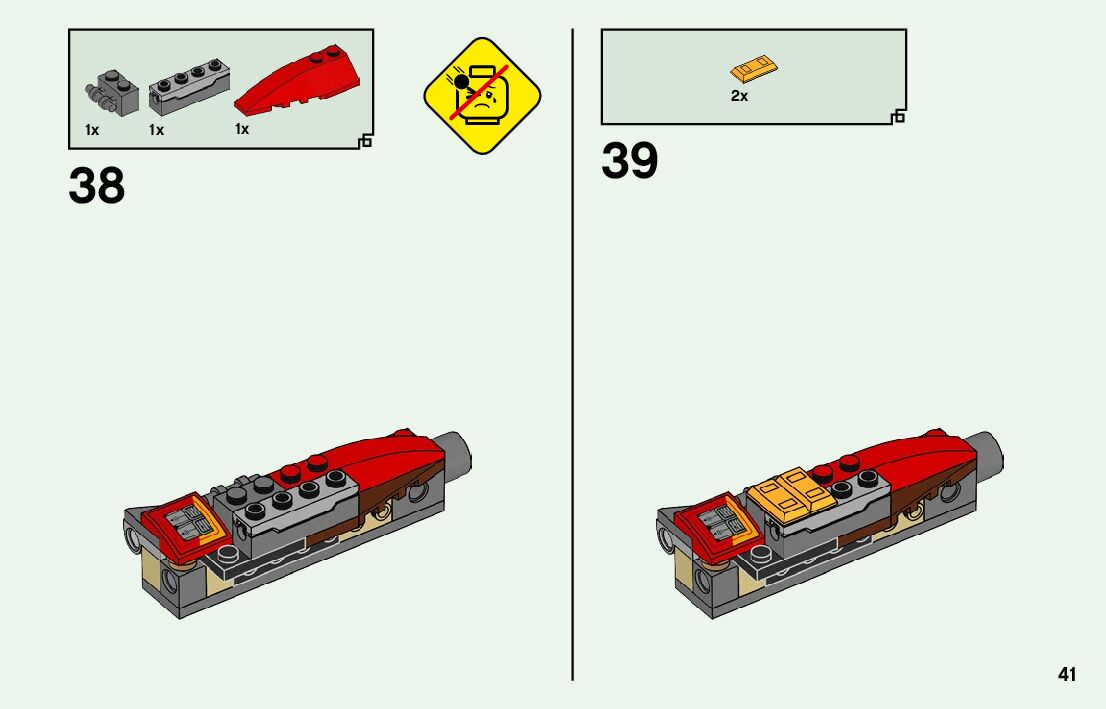 1x 1x 1x

38

2x

39

41