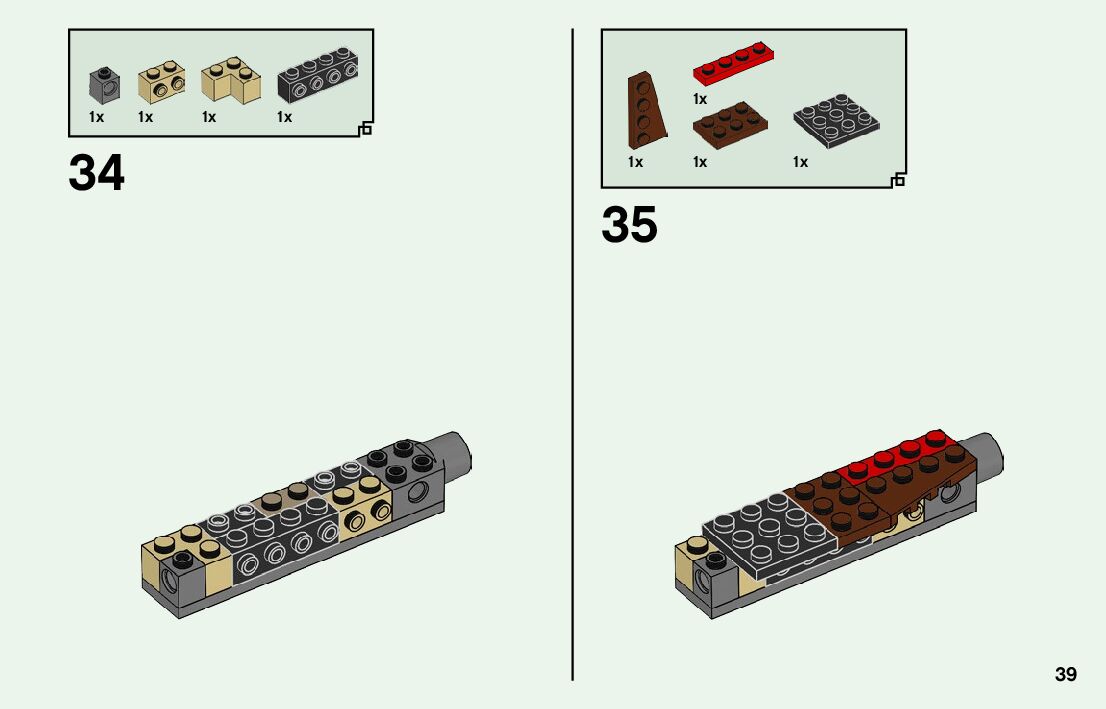 1x 1x 1x 1x

34

1x

1x 1x 1x

35

39