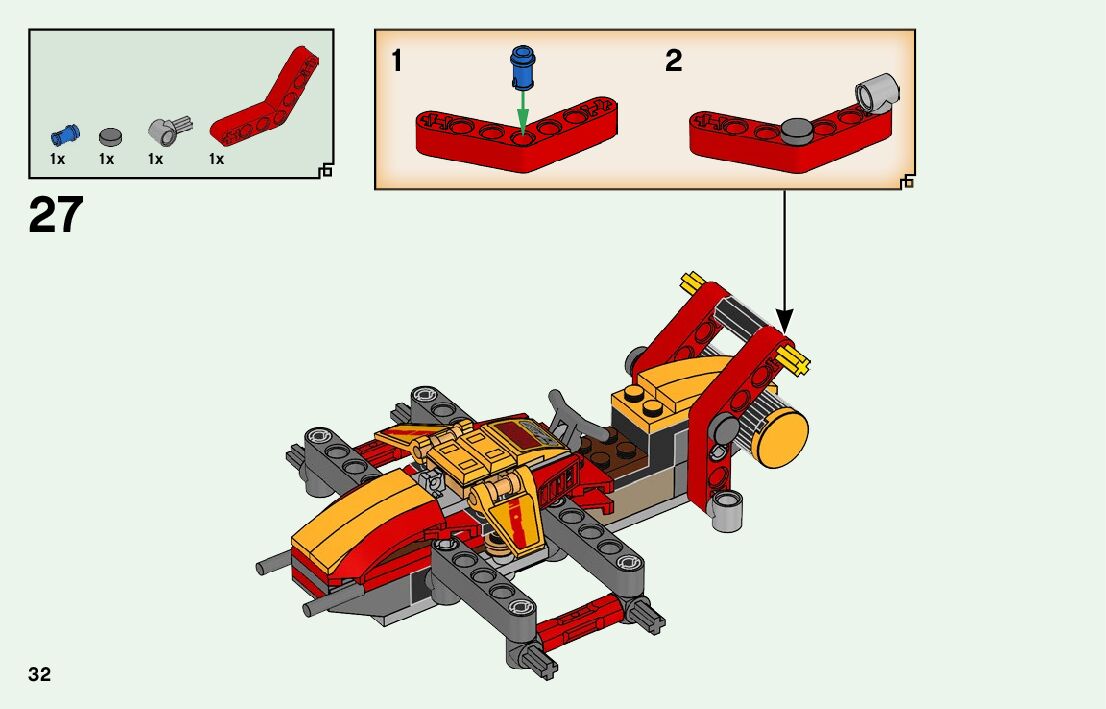 1x 1x 1x 1x

27

1

2

32