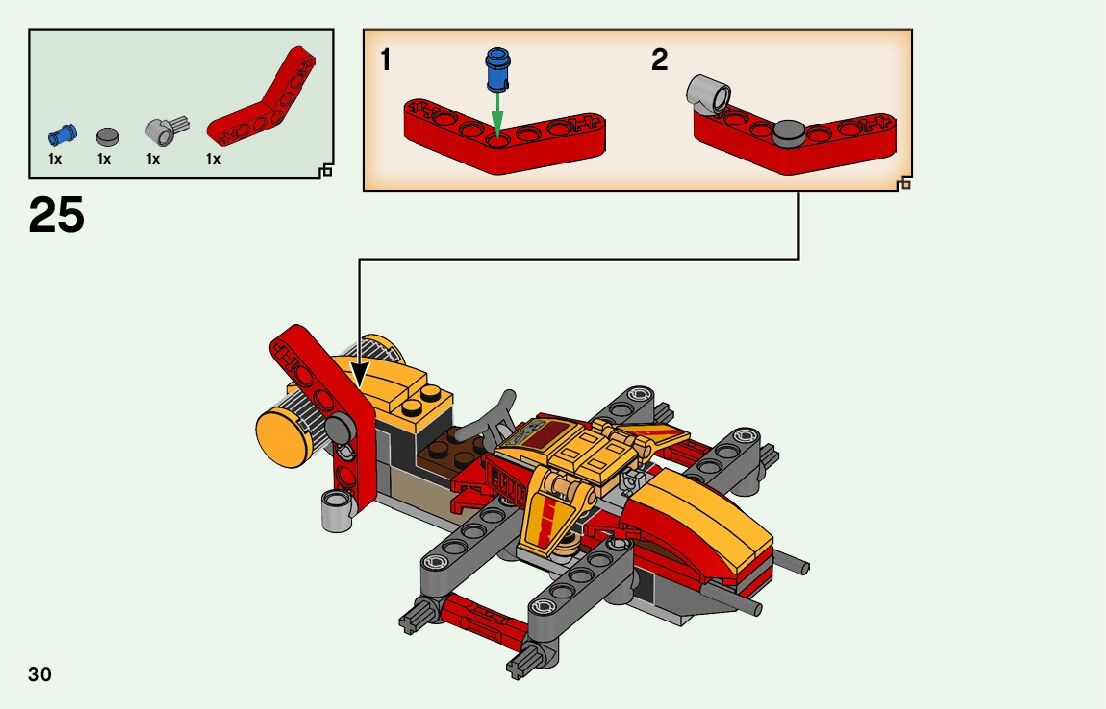 1x 1x 1x 1x

25

1

2

30