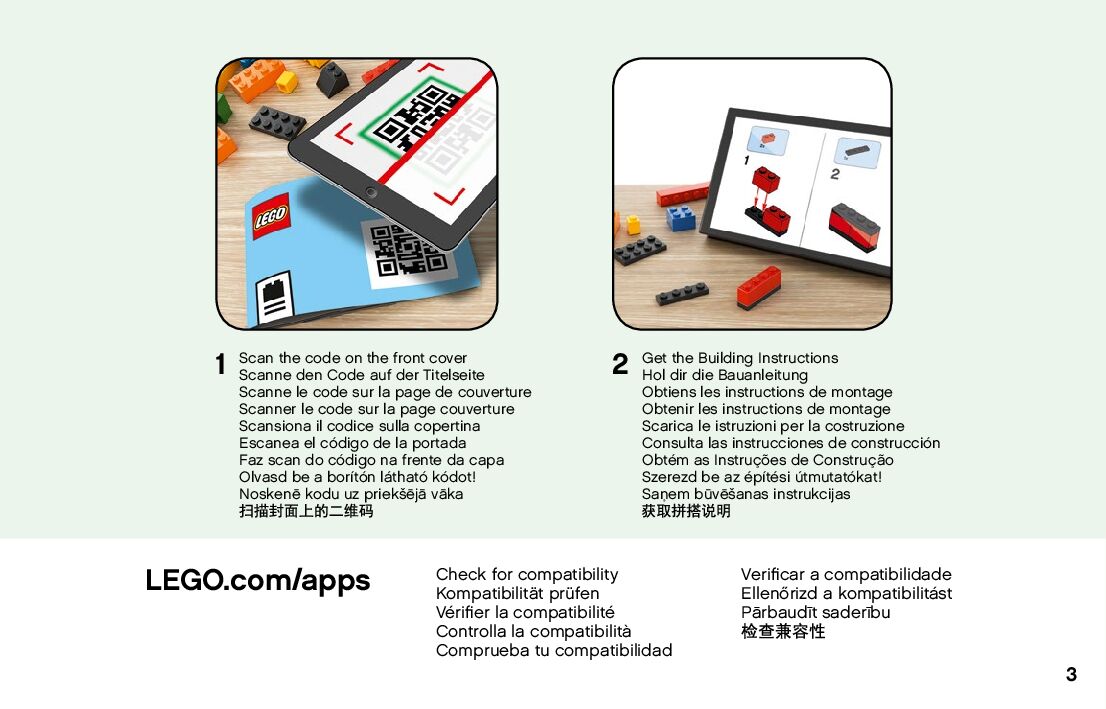 LEGO

1

2

1 Scan the code on the front cover
Scanne den Code auf der Titelseite
Scanne le code sur la page de couverture
Scanner le code sur la page couverture
Scansiona il codice sulla copertina
Escanea el código de la portada
Faz scan do código na frente da capa
Olvasd be a borítón látható kódot!
Noskenē kodu uz priekšējā vāka
扫描封面上的二维码

2 Get the Building Instructions
Hol dir die Bauanleitung
Obtiens les instructions de montage
Obtenir les instructions de montage
Scarica le istruzioni per la costruzione
Consulta las instrucciones de construcción
Obtém as Instruções de Construção
Szerezd be az építési útmutatókat!
Saņem būvēšanas instrukcijas
获取拼搭说明

LEGO.com/apps

Check for compatibility
Kompatibilität prüfen
Vérifier la compatibilité
Controlla la compatibilità
Comprueba tu compatibilidad

Verificar a compatibilidade
Ellenőrizd a kompatibilitást
Pārbaudīt saderību
检查兼容性

3