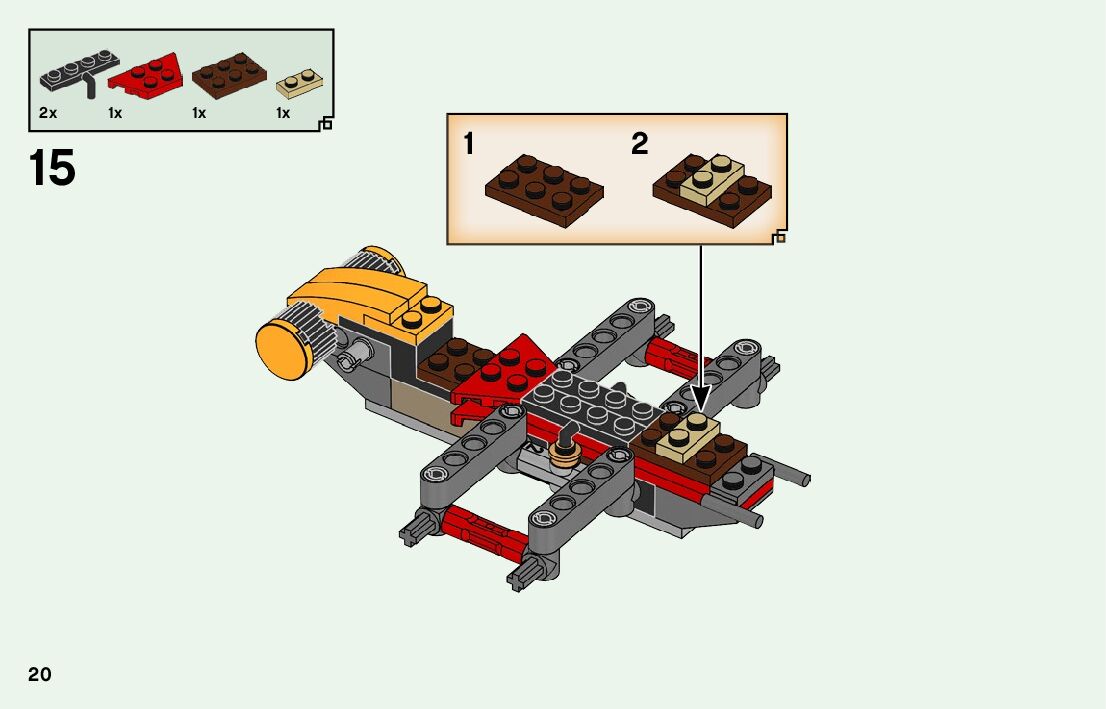 2x 1x 1x 1x

15

1 2

20