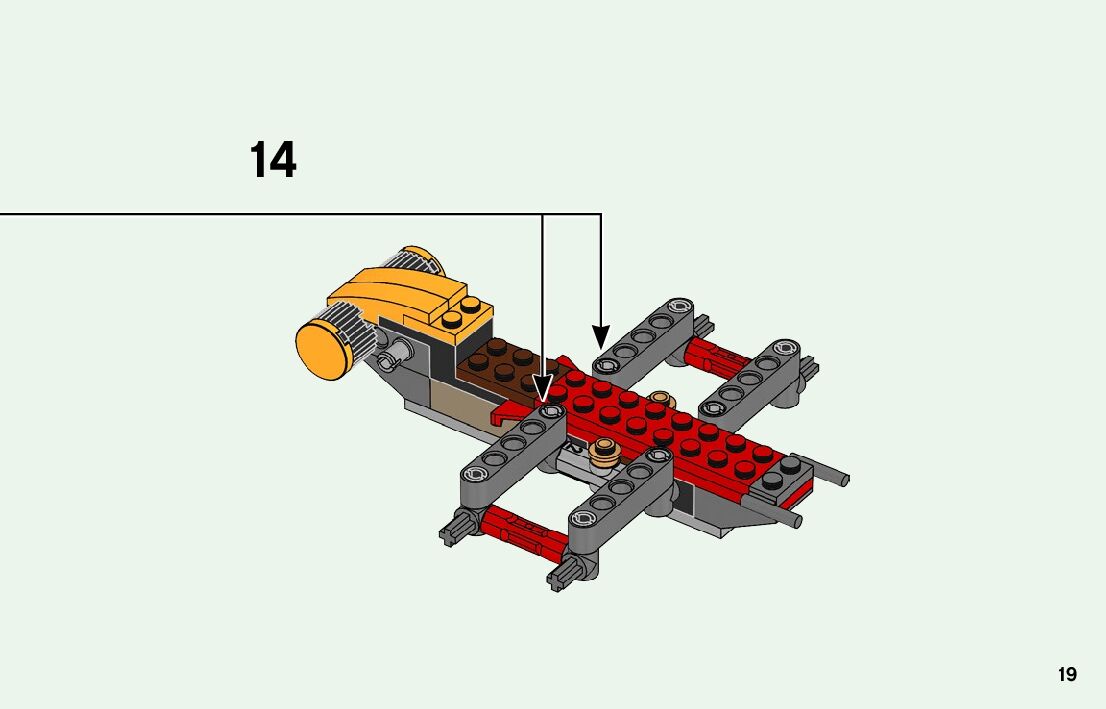 14

19