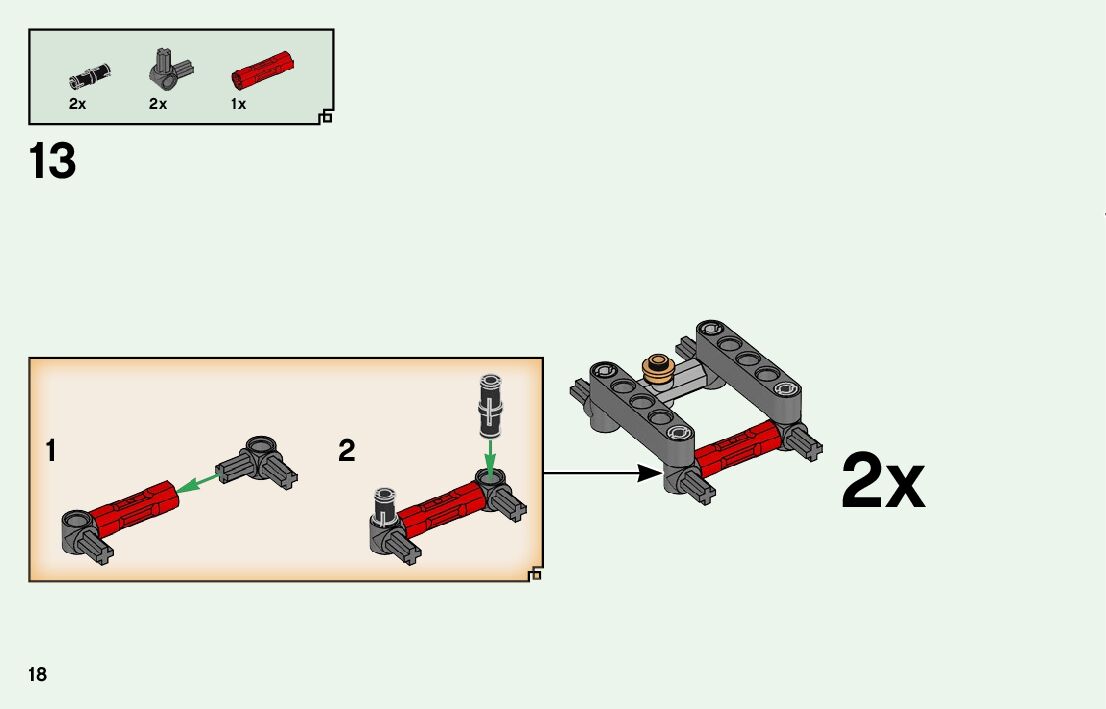 2x 2x 1x

13

1

2

2x

18