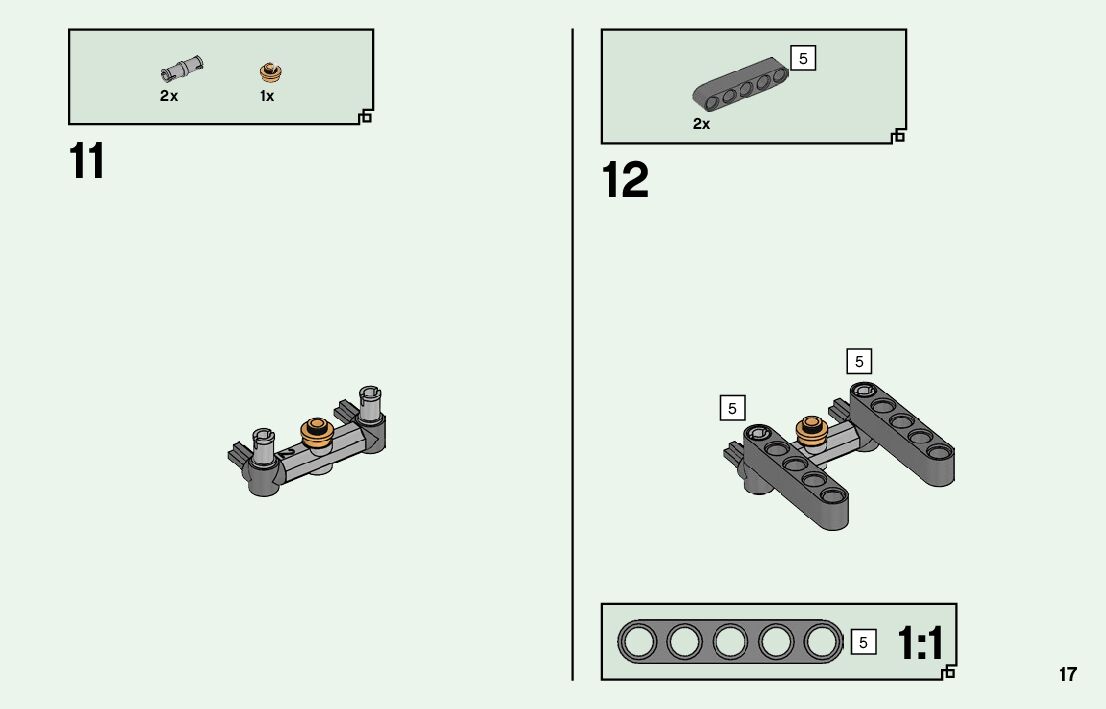 2x
1x

11

5
2x

12

5

5

5
1:1

17