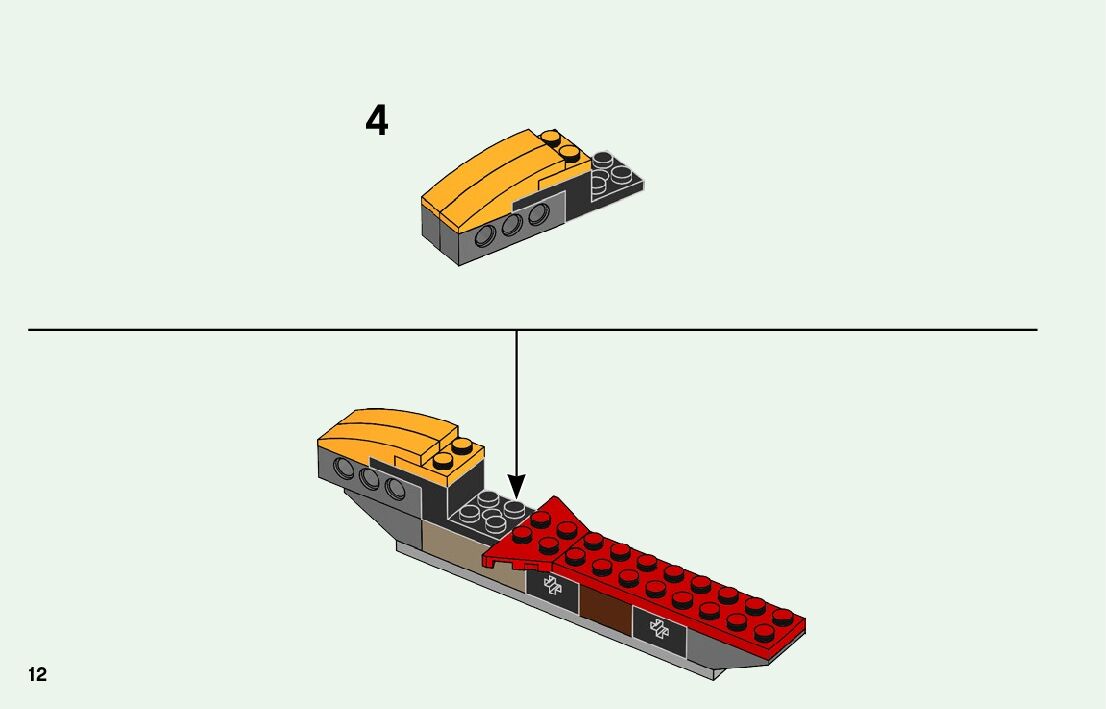 4

12