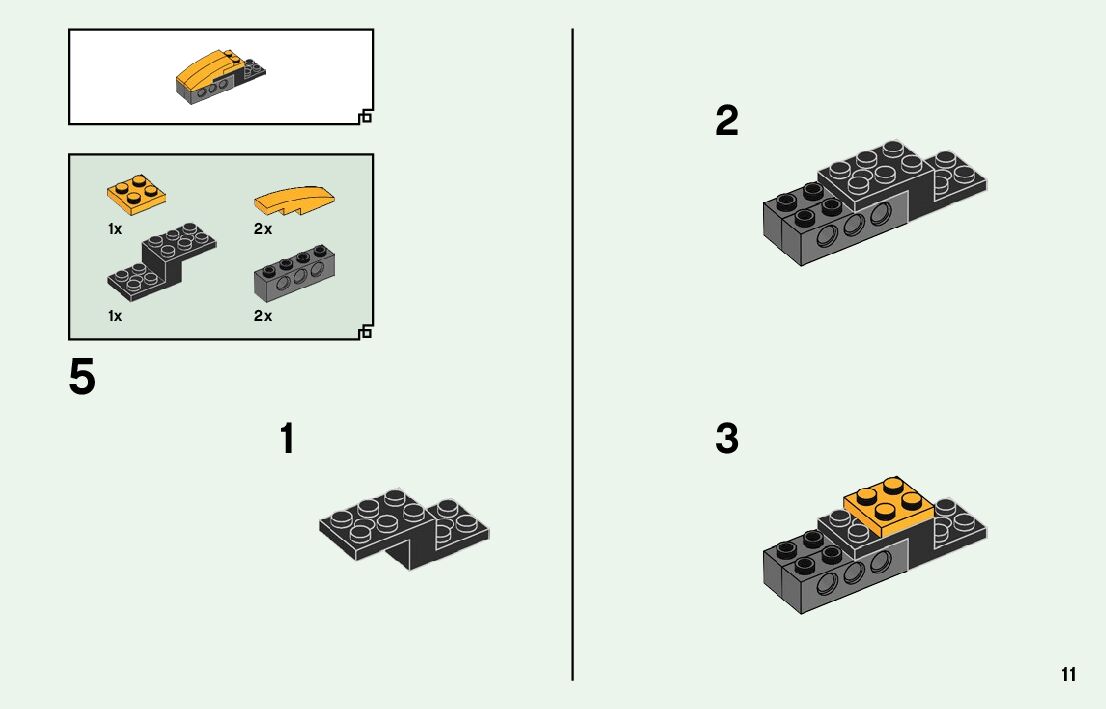 1x
2x
1x
2x

5

1

2

3

11