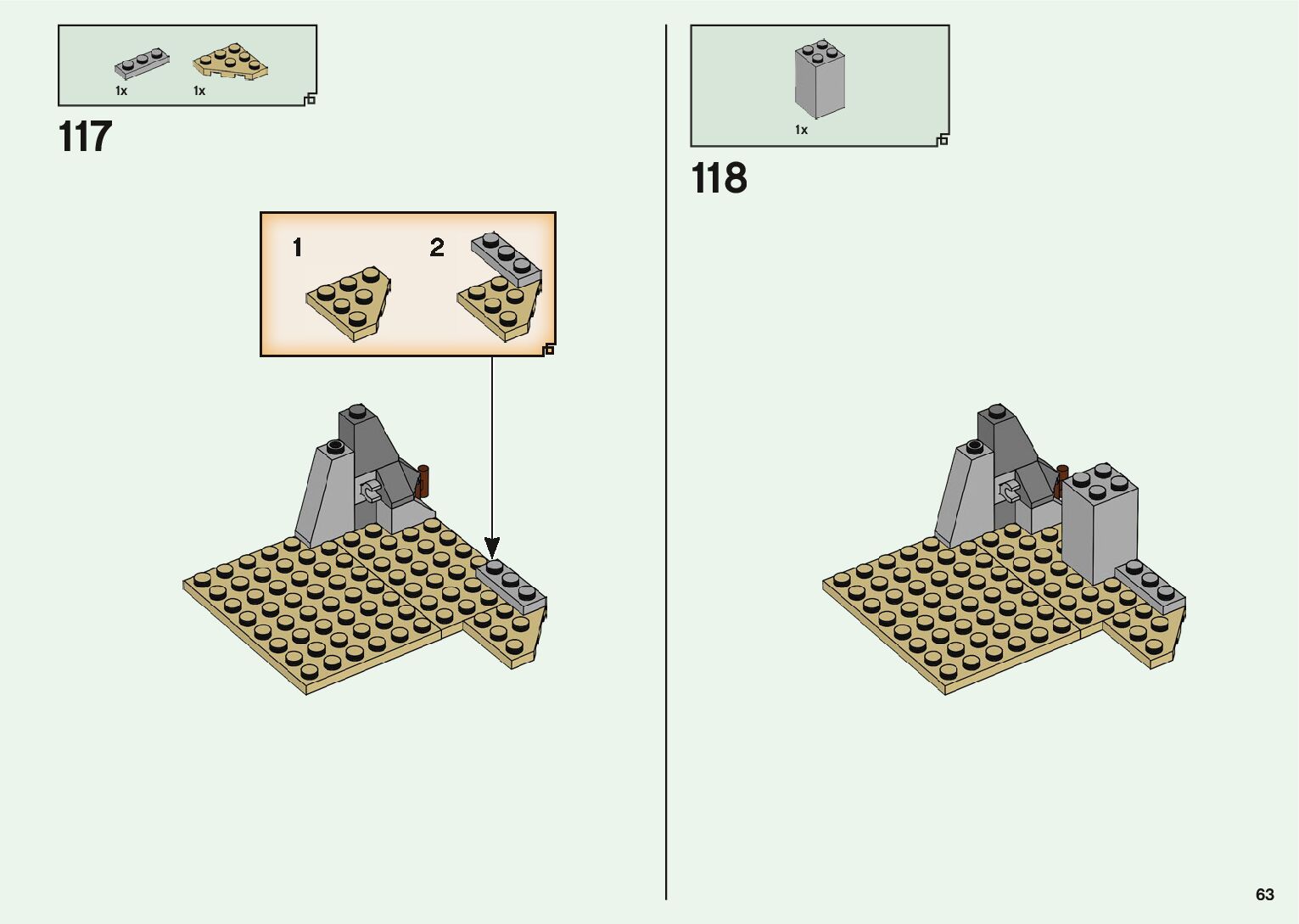 1x 1x

117

1

2

1x

118

63