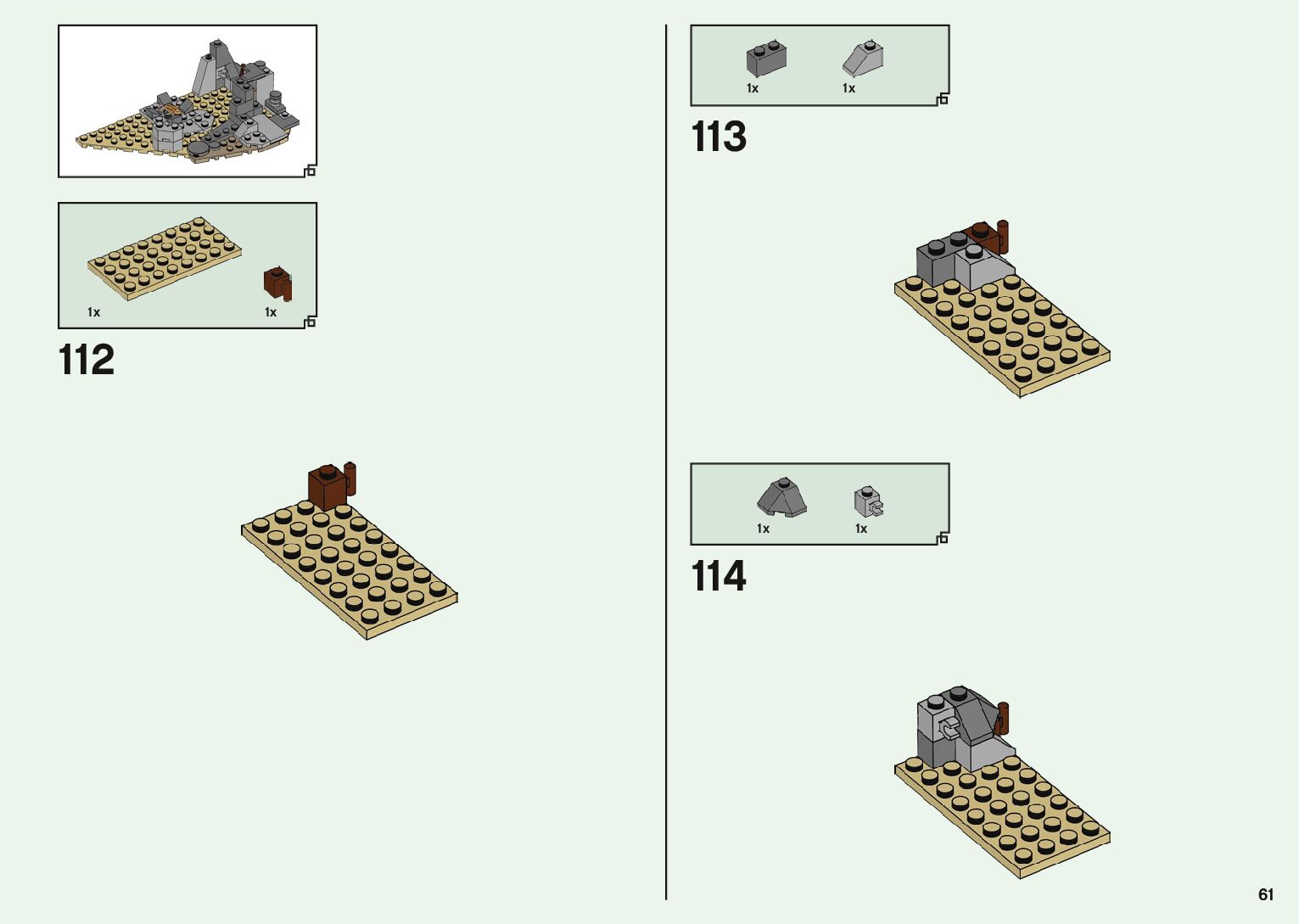 1x

1x

112

1x

1x

113

1x

1x

114

61