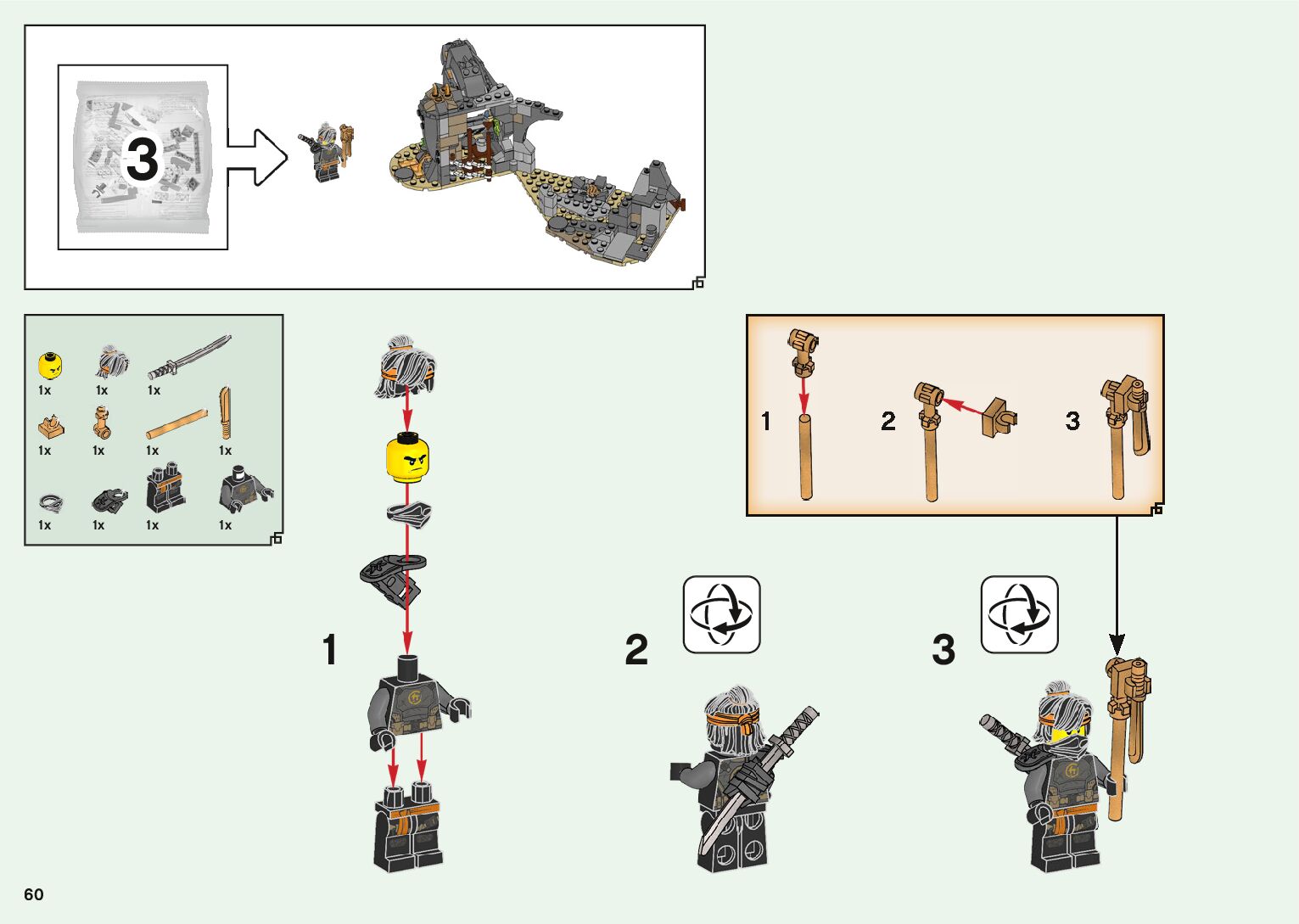 3

1x 1x 1x

1x 1x 1x 1x

1x 1x 1x 1x

1 2 3

1

2

3

60