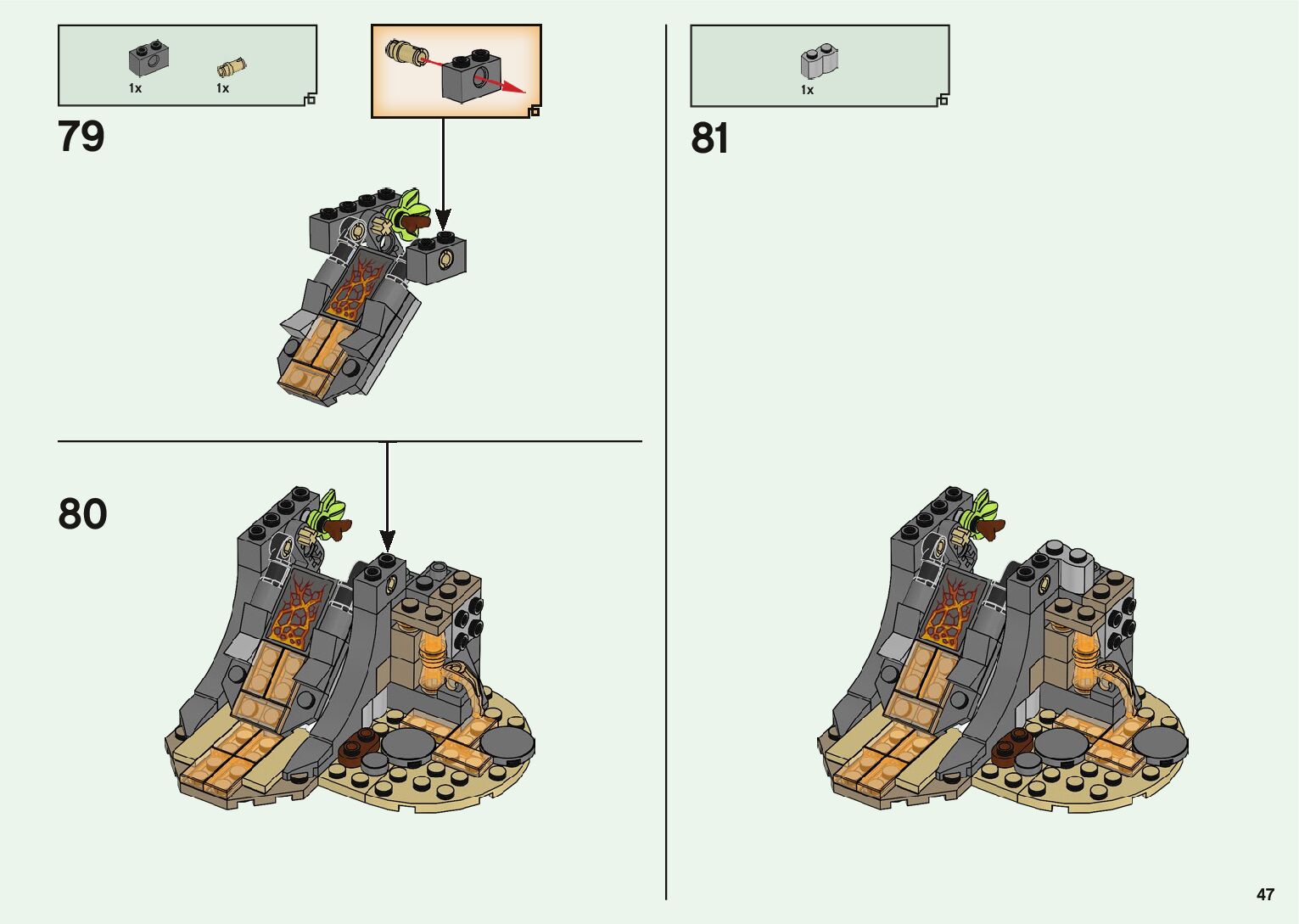 1x 1x

79

80

1x

81

47