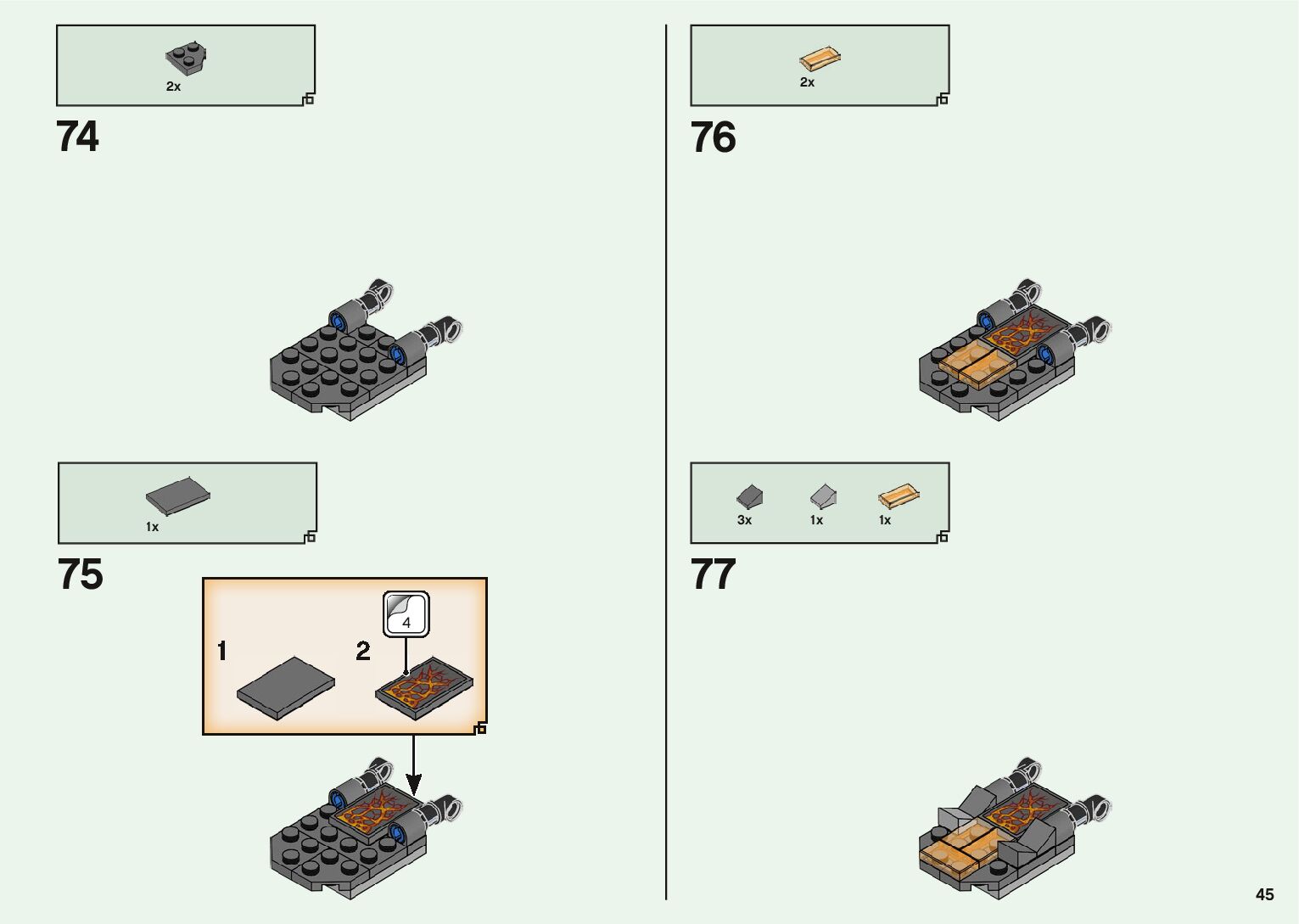 2x

74

1x

75

1

2

4

2x

76

3x

1x

1x

77

45