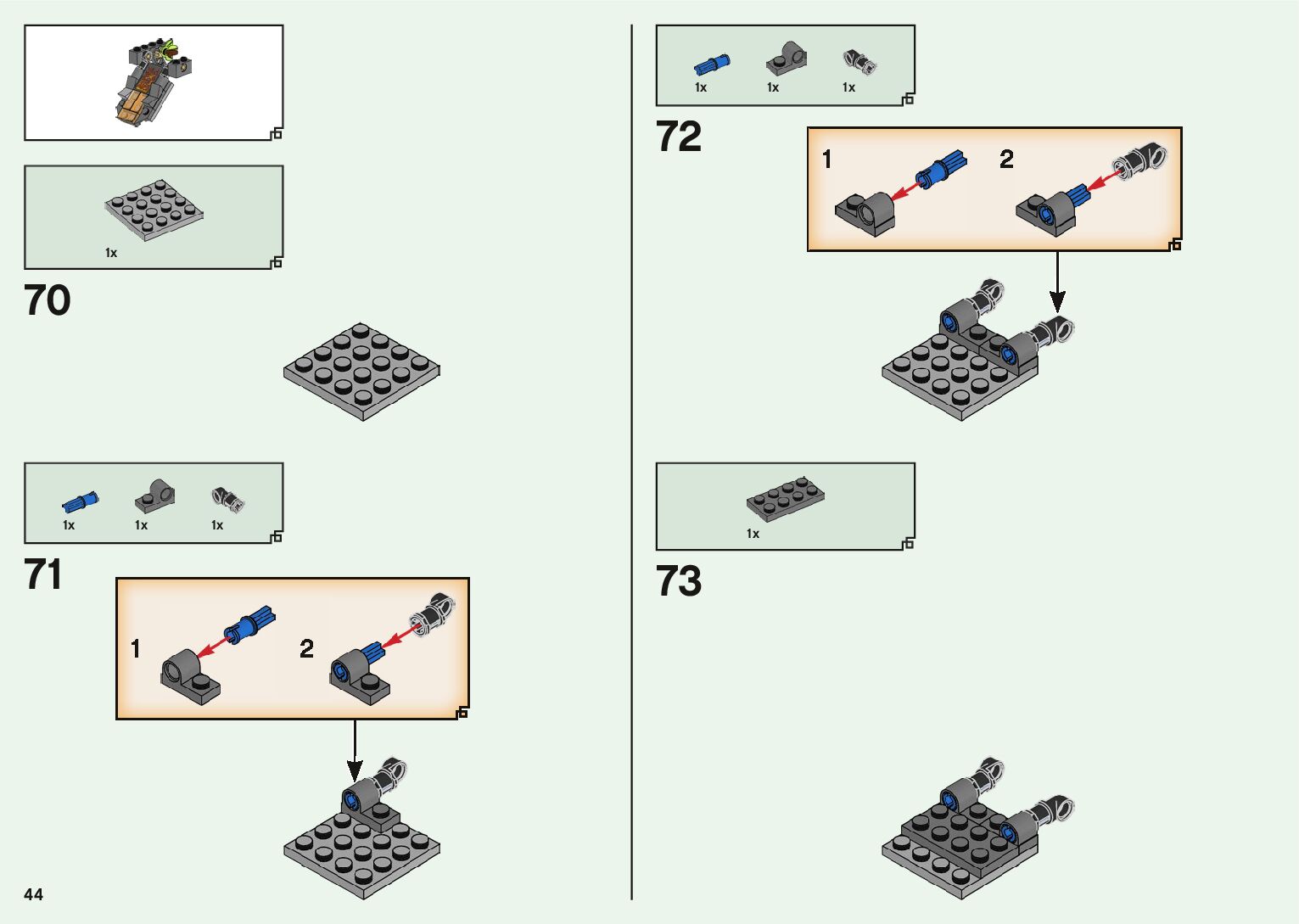 1x

70

1x 1x 1x

71

1

2

44

1x 1x 1x

72

1

2

1x

73