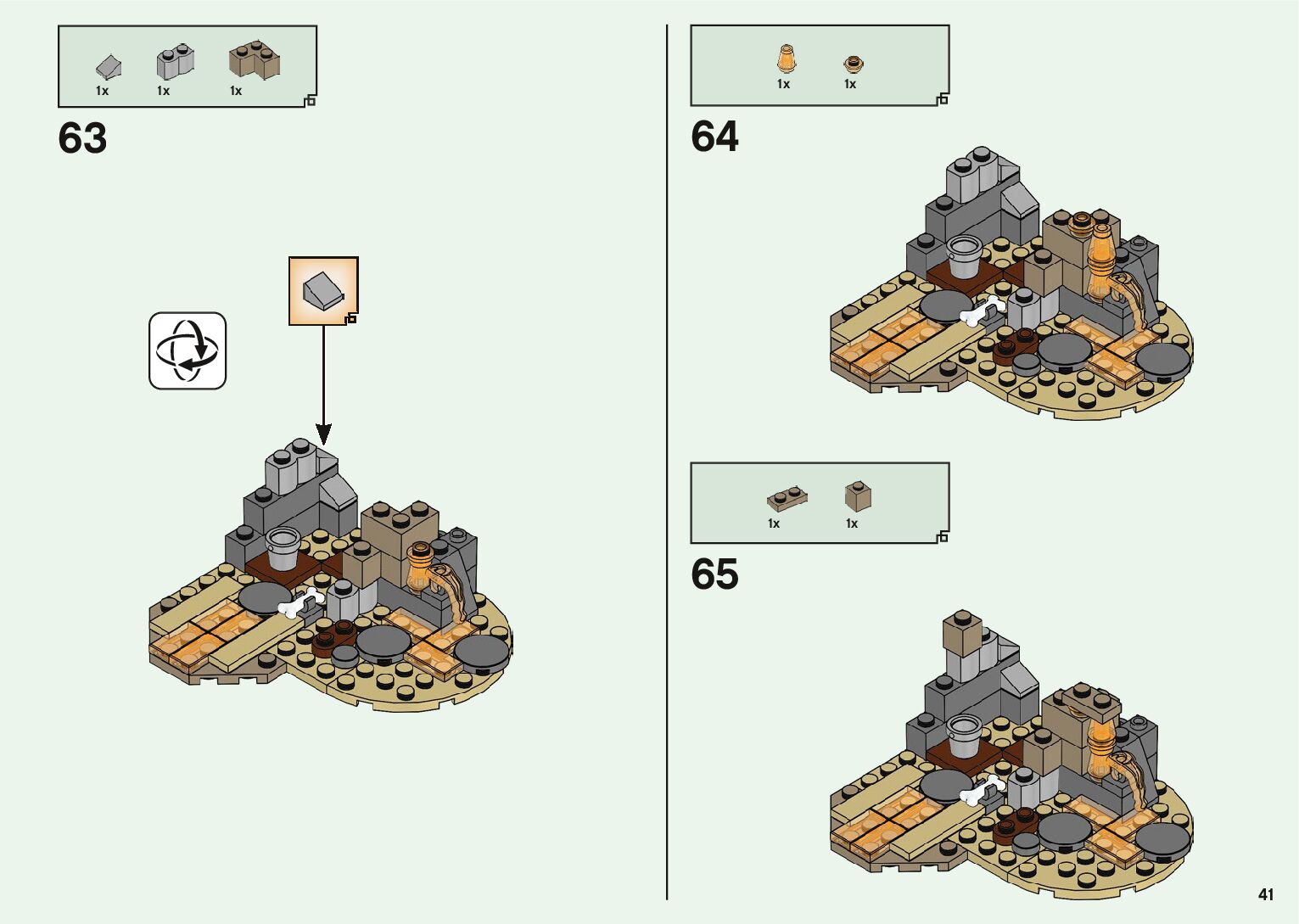 1x 1x 1x

63

1x 1x

64

1x 1x

65

41