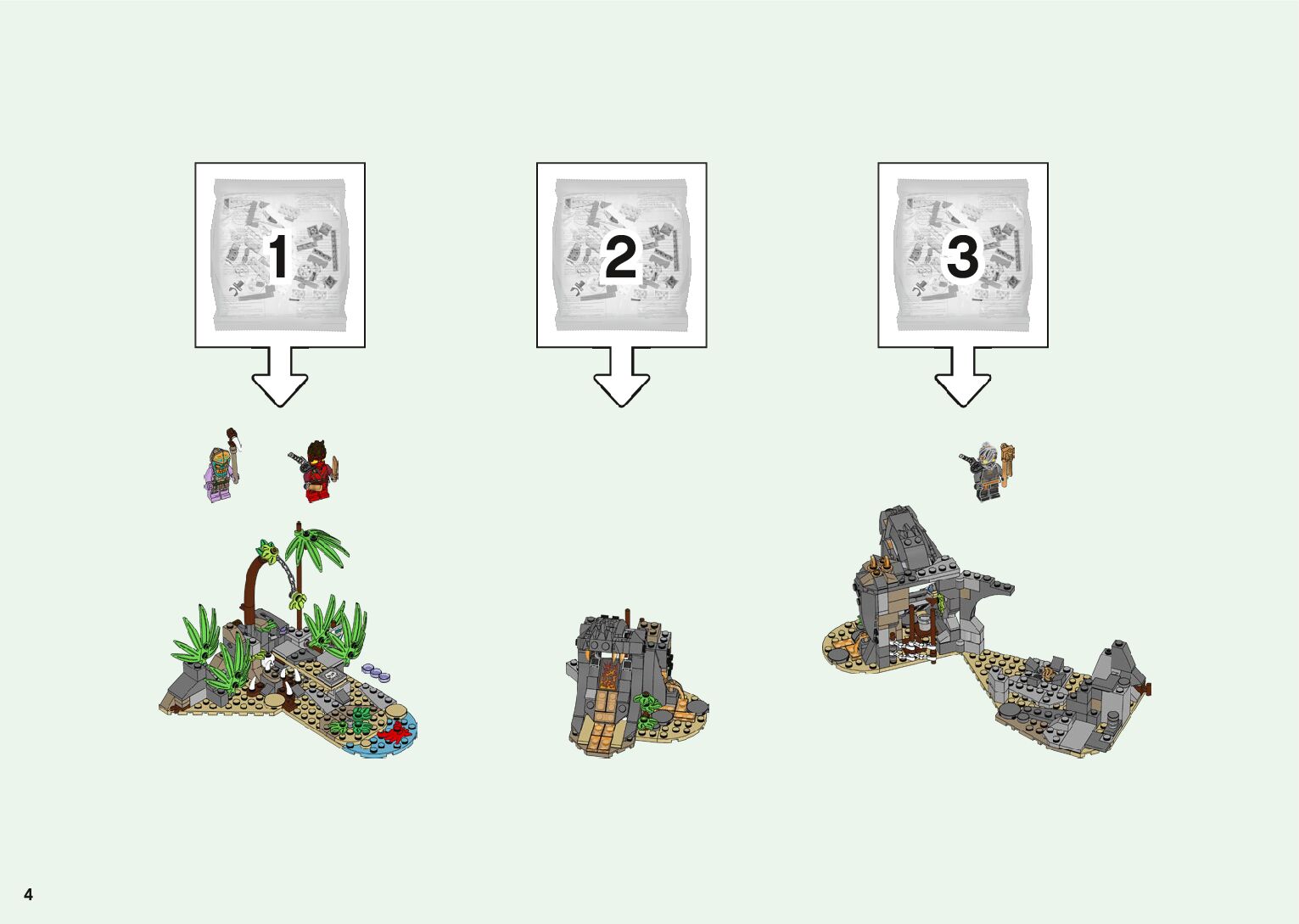 1

2

3

4