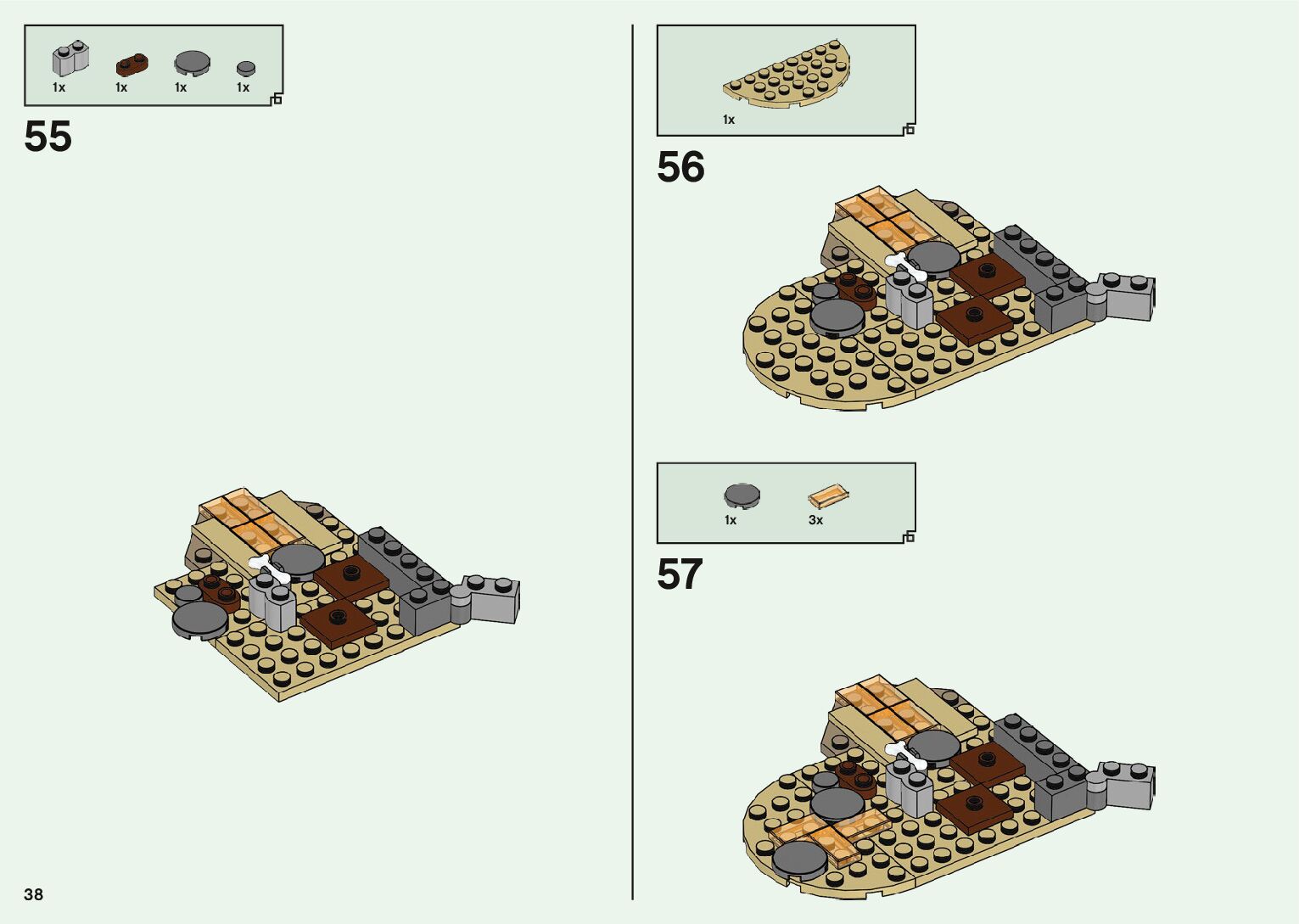 1x 1x 1x 1x

55

1x

56

1x 3x

57

38