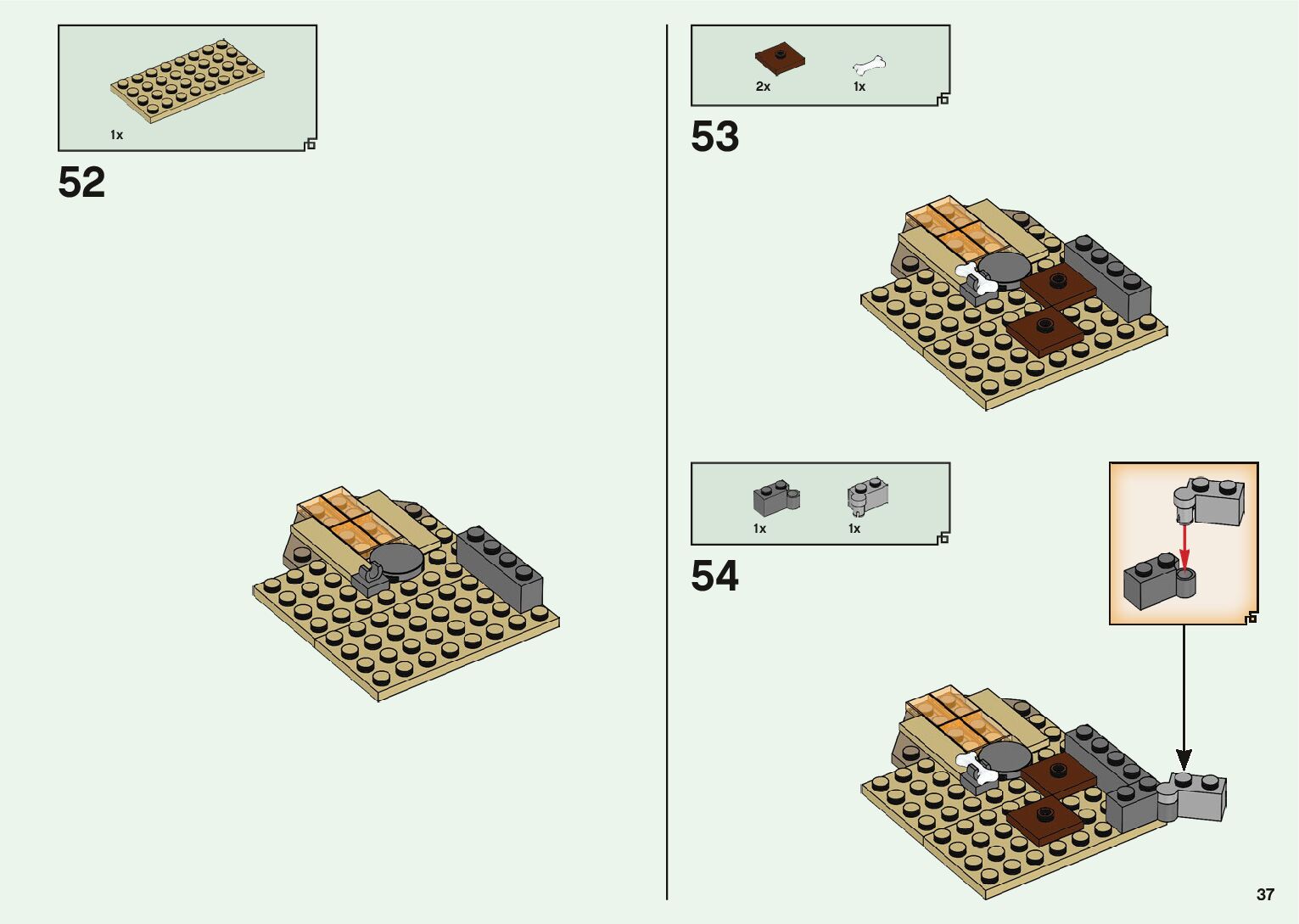 1x

52

2x

1x

53

1x

1x

54

37