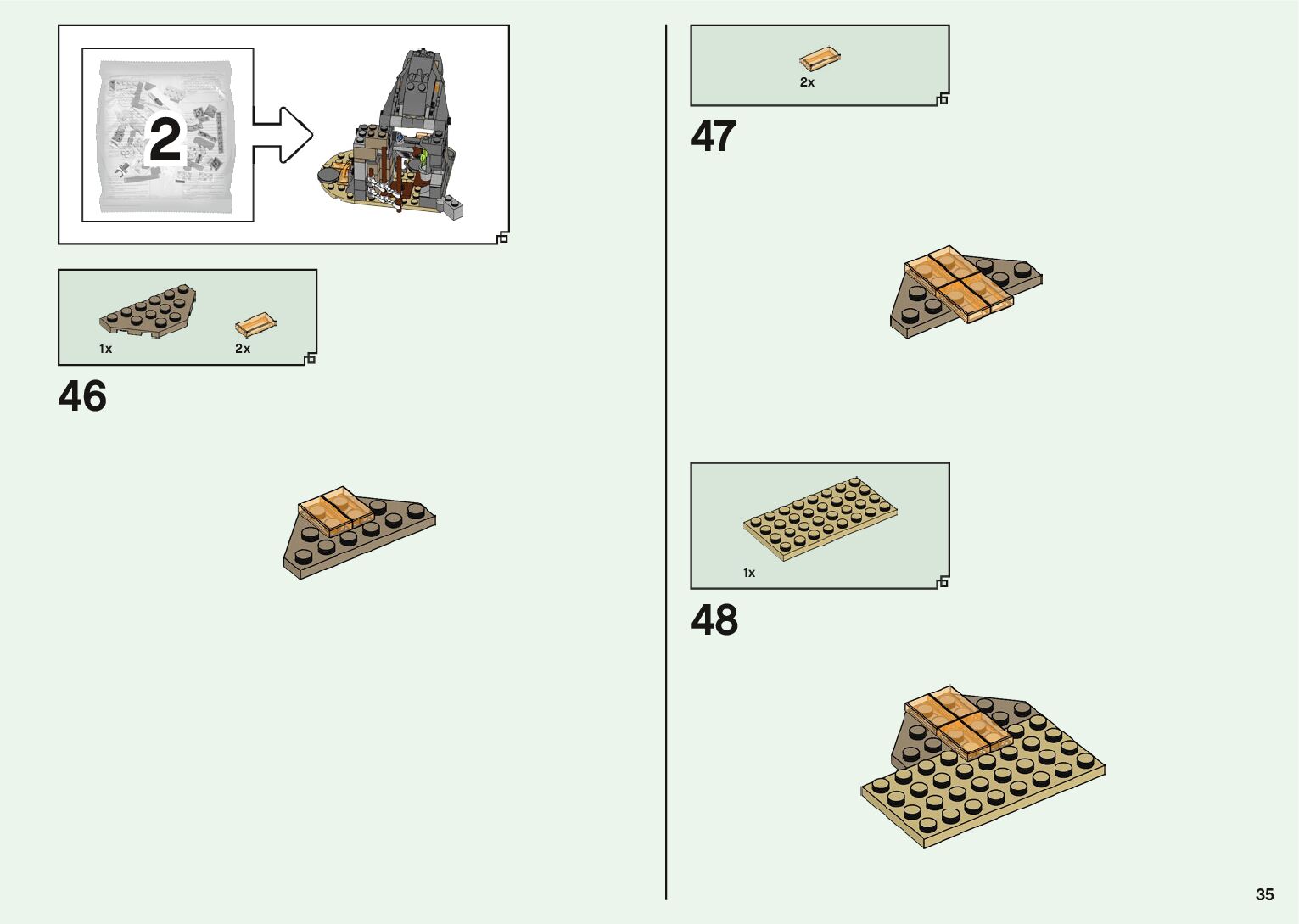 2

1x

2x

46

2x

47

1x

48

35