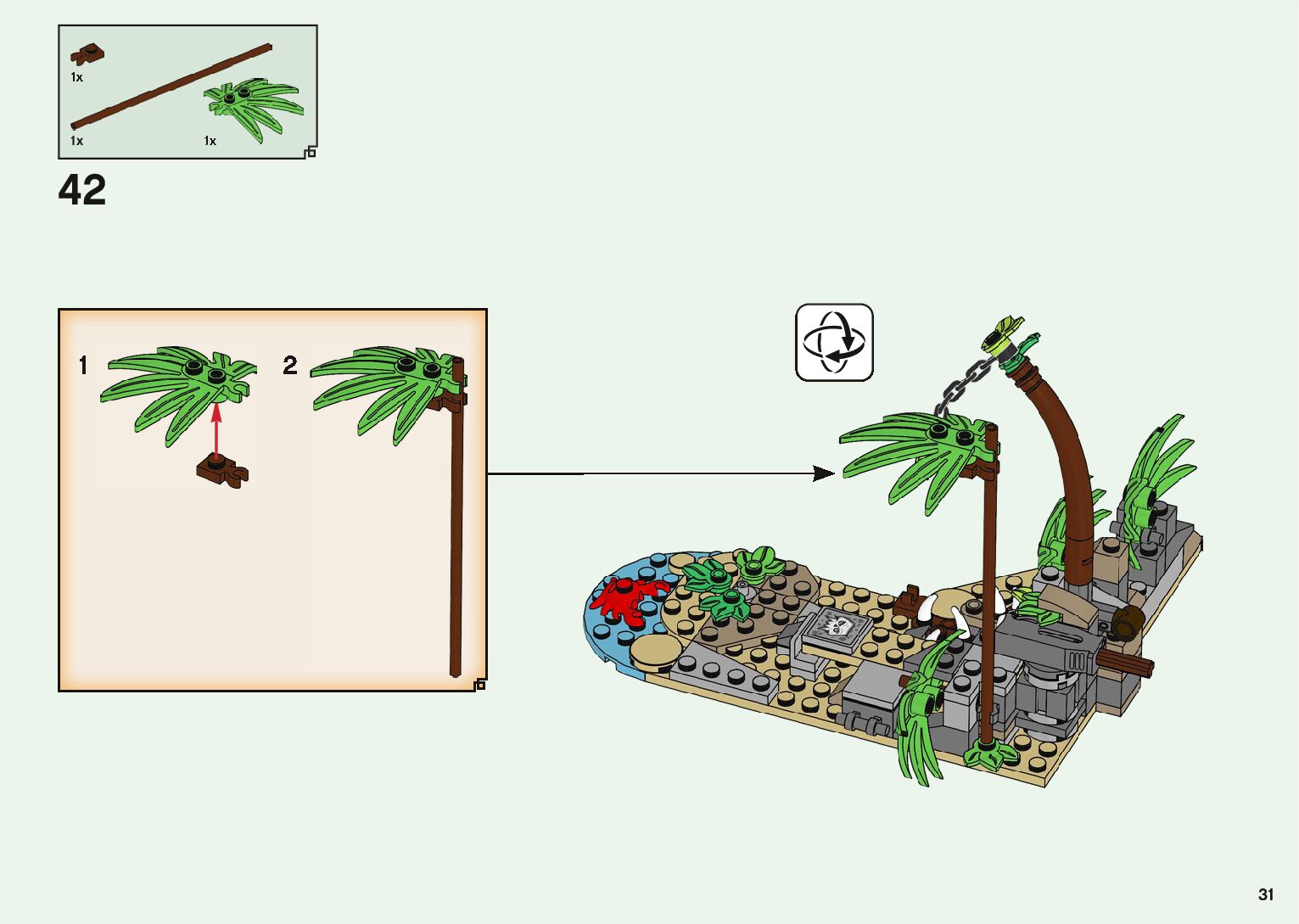 1x

1x

1x

42

1

2

31