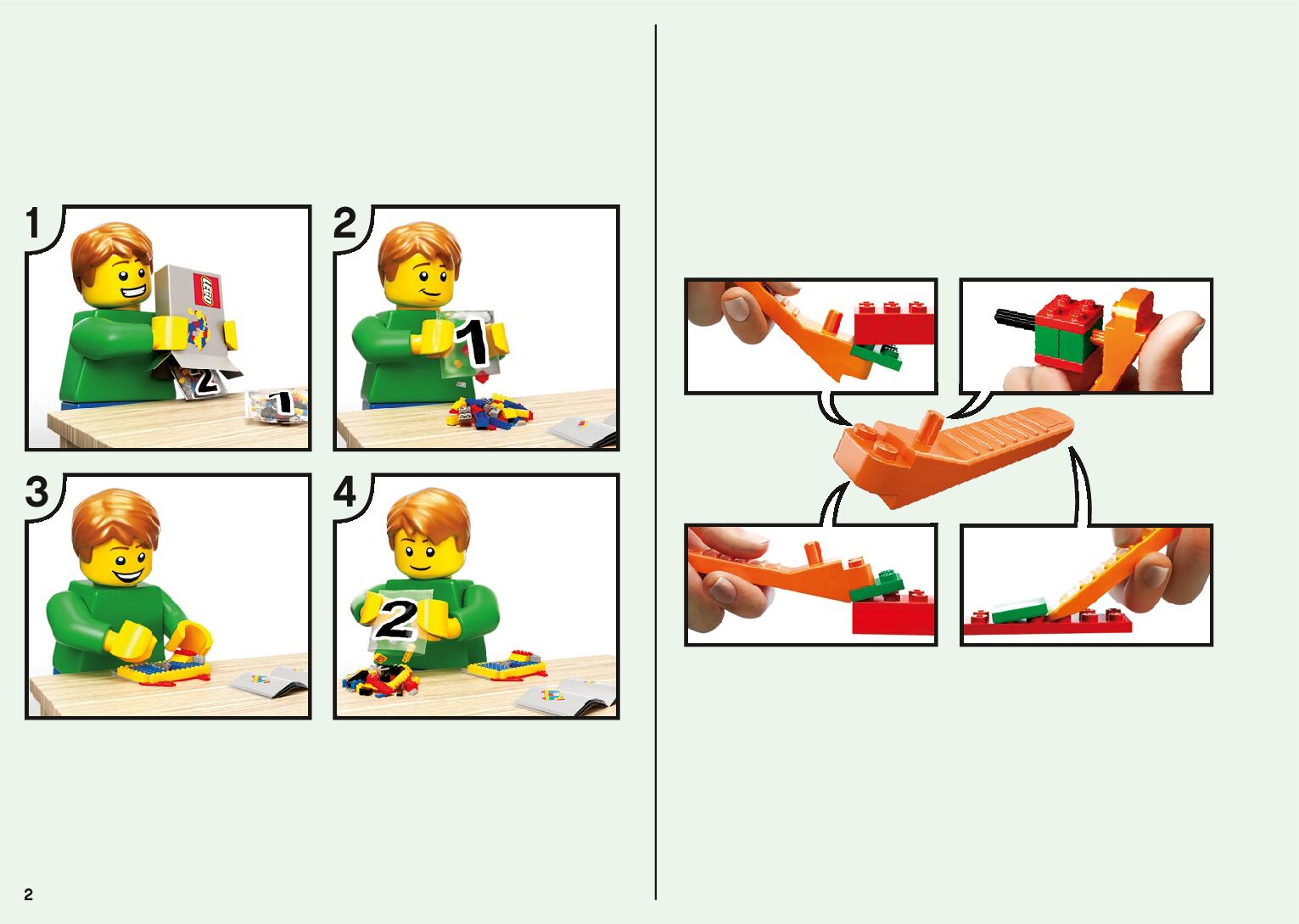 1

LEGO

2

1

2

1

3

4

2

2