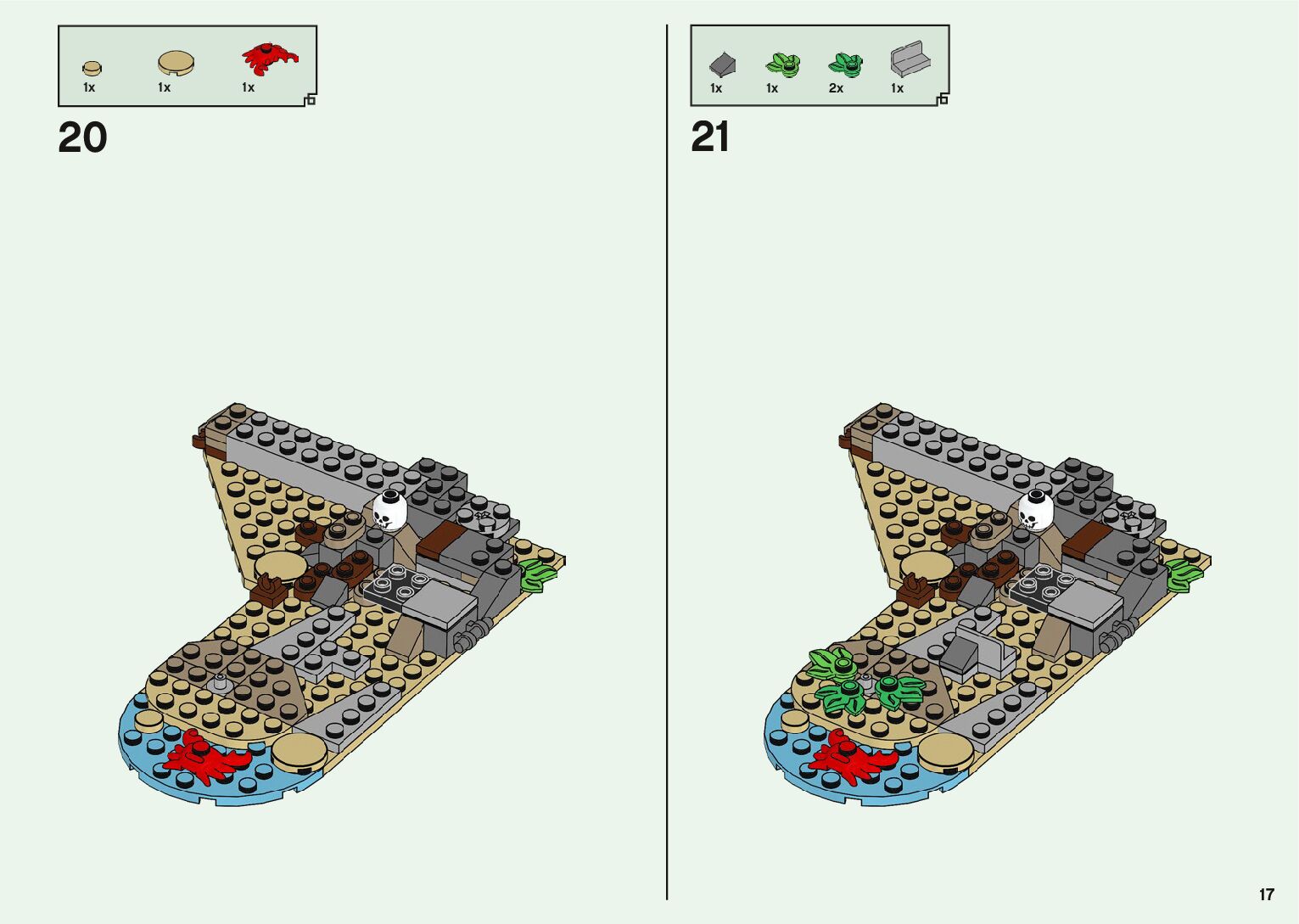 1x 1x 1x

20

1x 1x 2x 1x

21

17