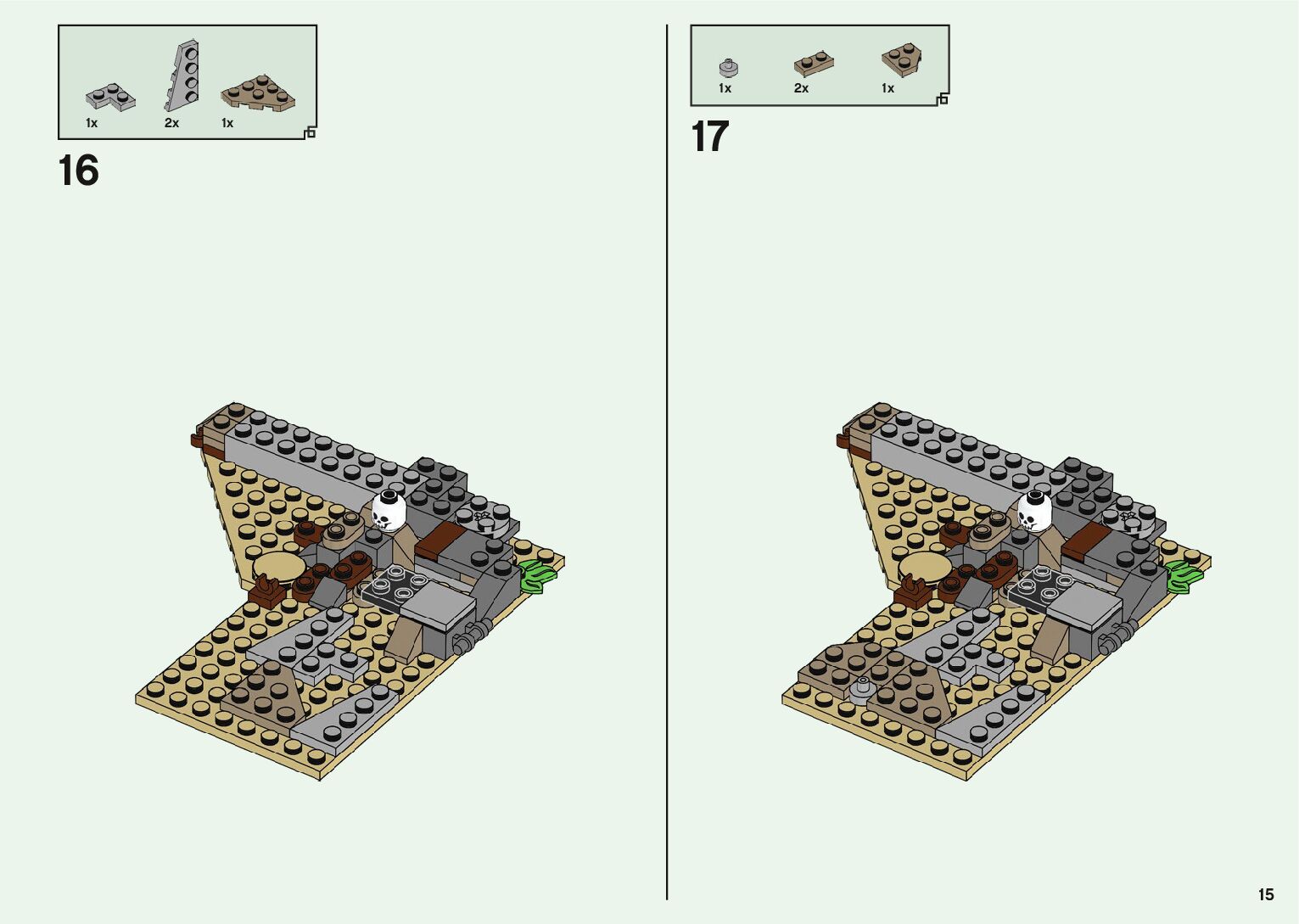 1x 2x 1x

16

1x 2x 1x

17

15