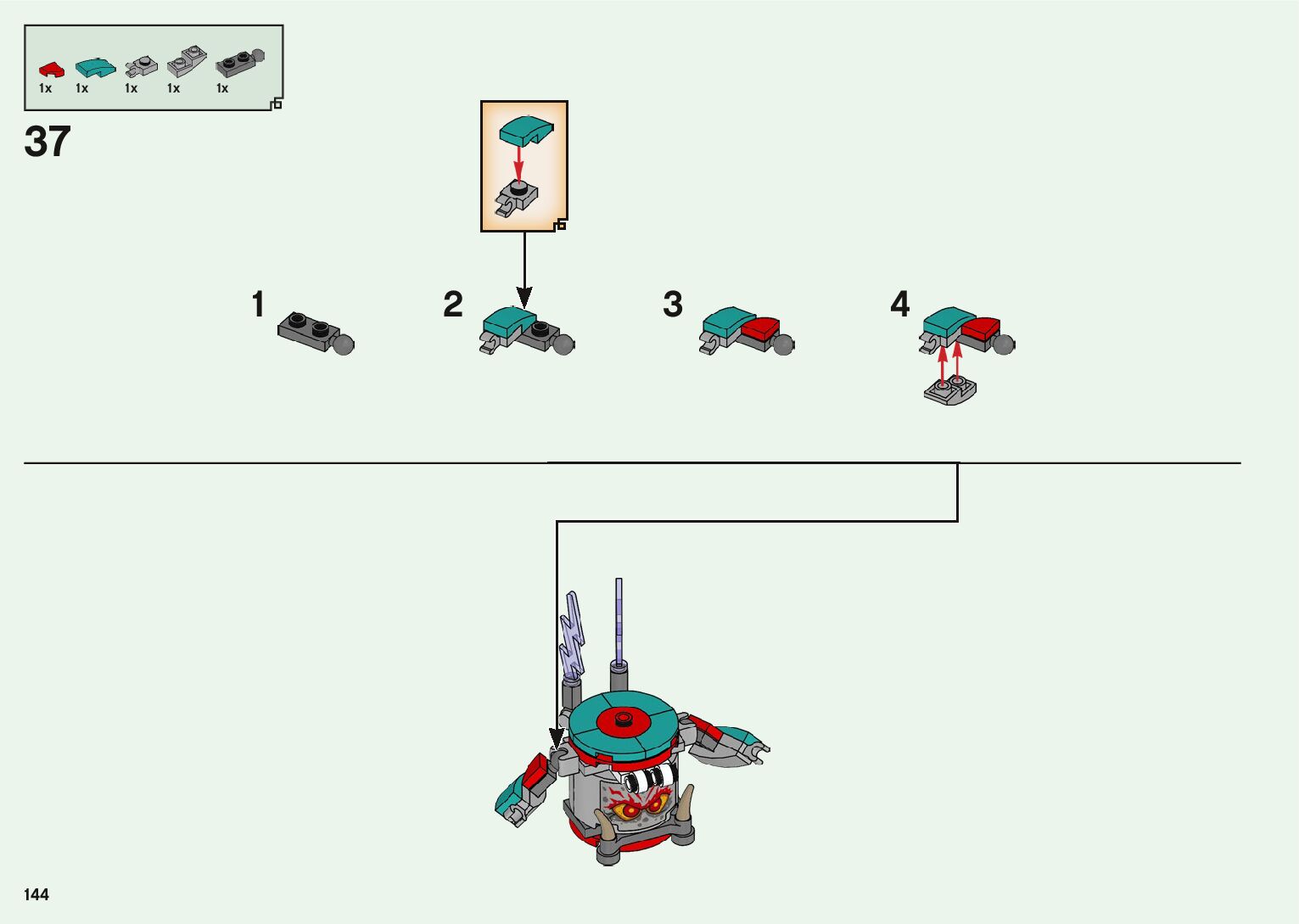 1x 1x 1x 1x 1x

37

1

2

3

4

144