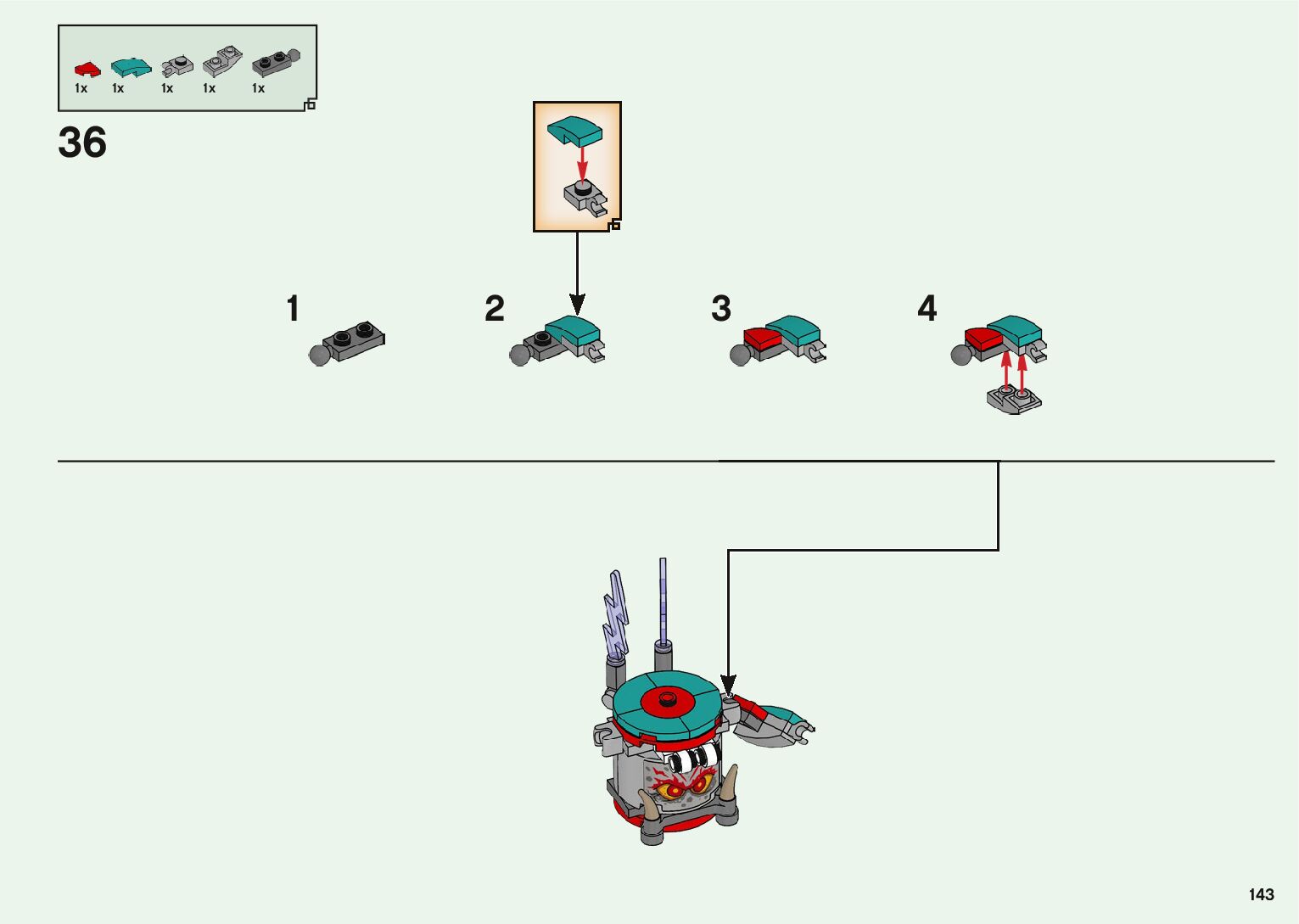 1x 1x 1x 1x 1x

36

1

2

3

4

143