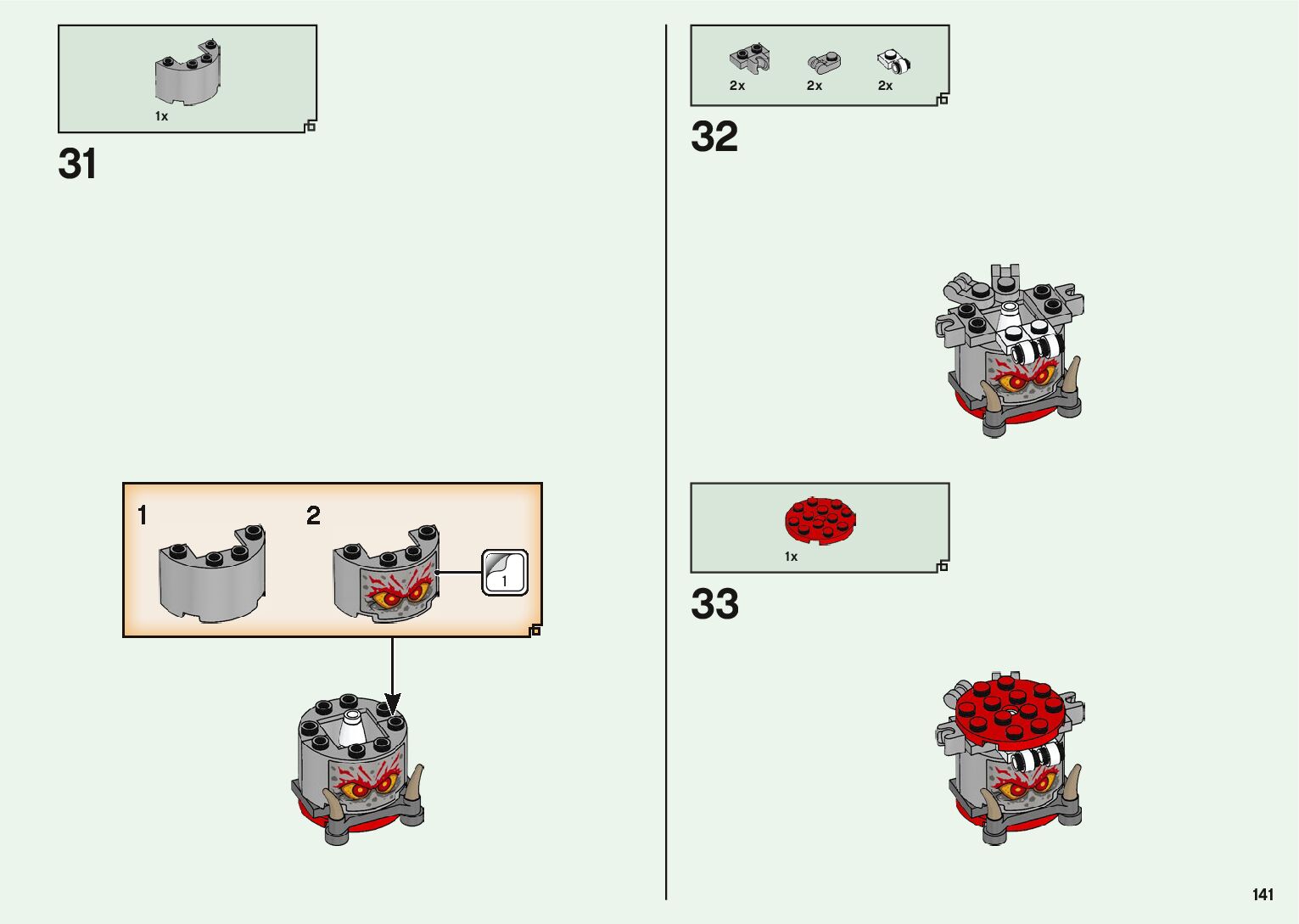 1x

31

1

2

1

2x

2x

2x

32

1x

33

141