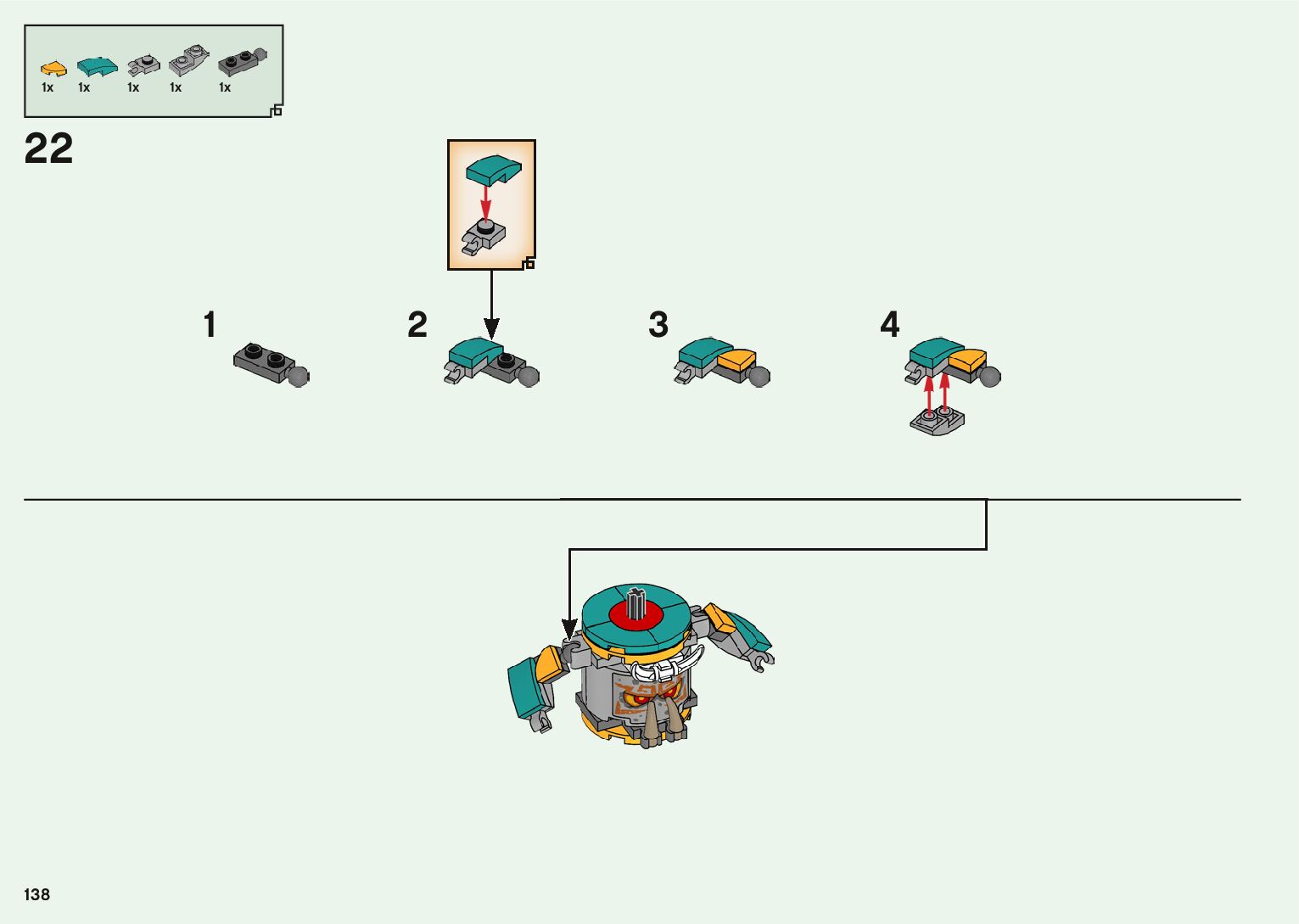 1x 1x 1x 1x 1x

22

1

2

3

4

138