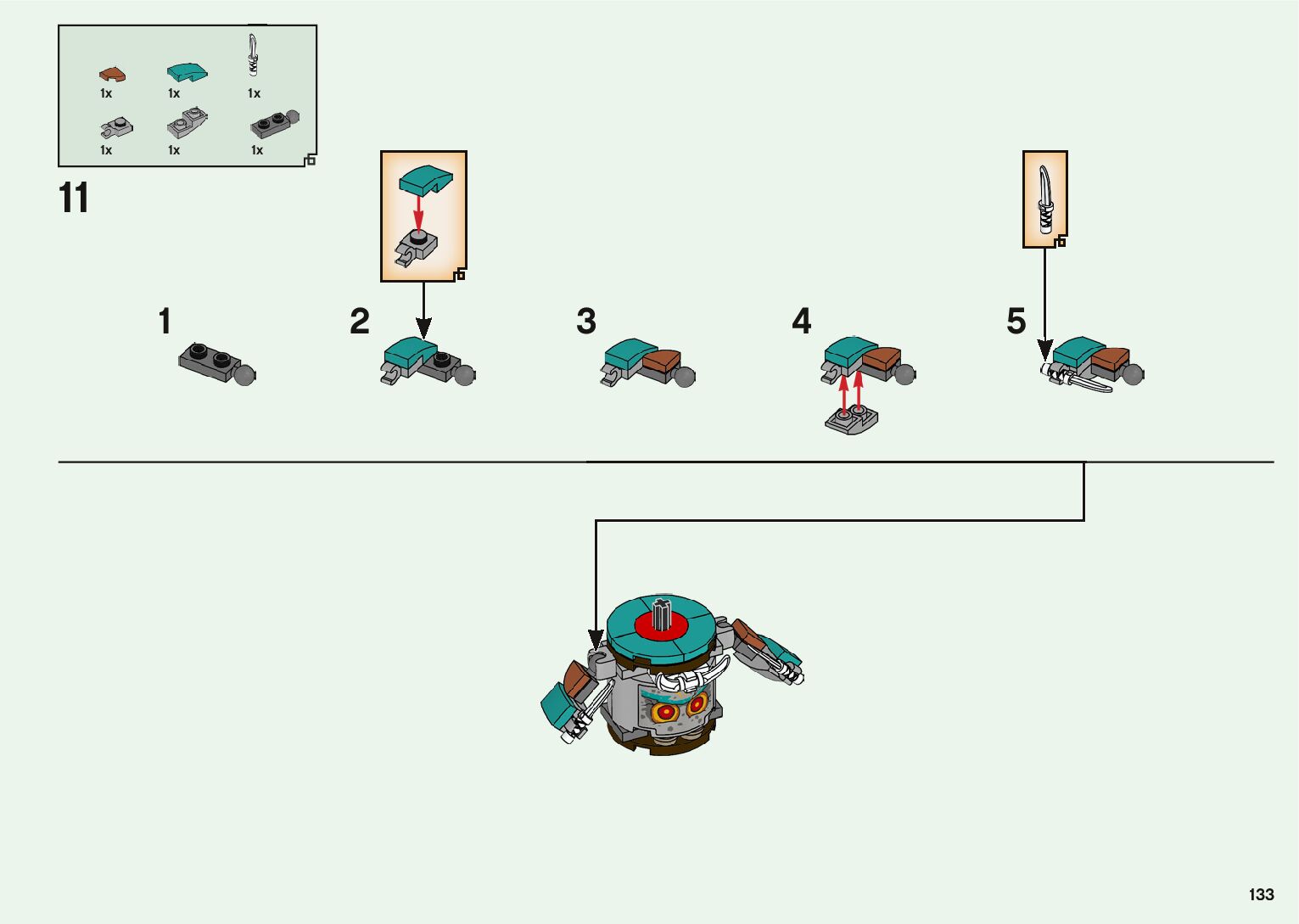 1x 1x 1x
1x 1x 1x

11

1

2

3

4

5

133