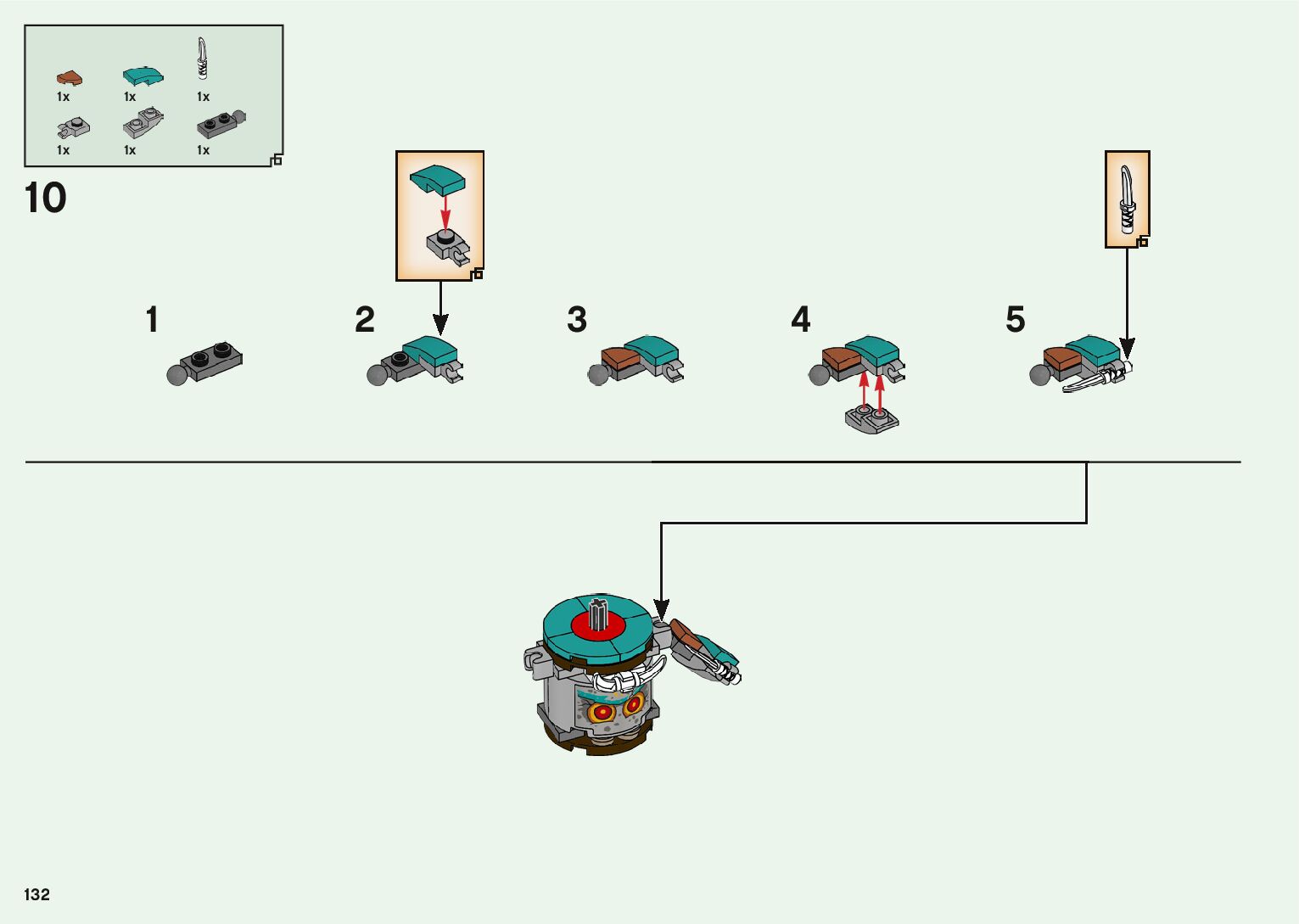 1x 1x 1x
1x 1x 1x

10

1

2

3

4

5

132